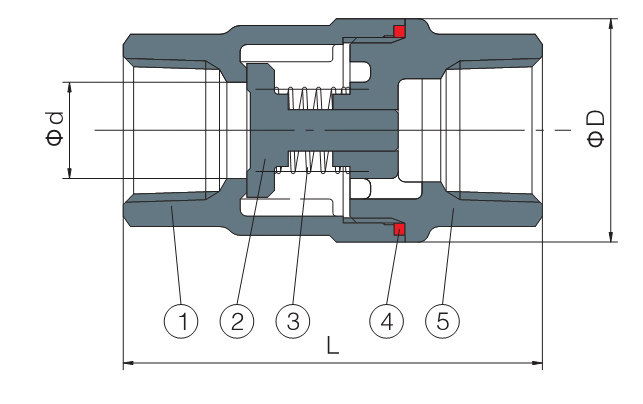 Φd
ΦD
1
2
3
4
5
L