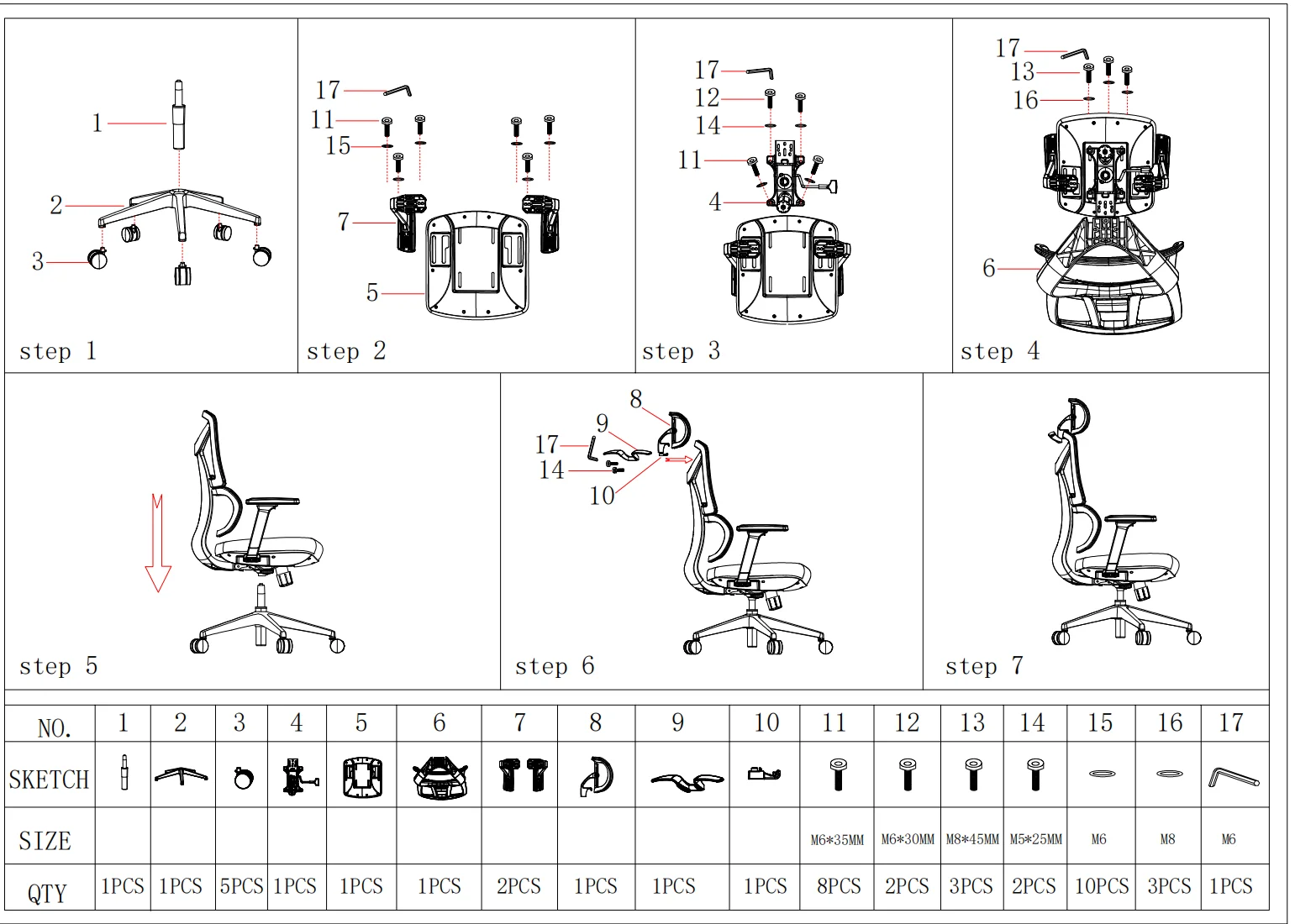 1
2
3
step 1

17
11
15
7
5
step 2

17
12
14
11
4
step 3

17
13
16
6
step 4

step 5

8
9
17
14
10
step 6

step 7

| NO. | 1 | 2 | 3 | 4 | 5 | 6 | 7 | 8 | 9 | 10 | 11 | 12 | 13 | 14 | 15 | 16 | 17 |
|---|---|---|---|---|---|---|---|---|---|---|---|---|---|---|---|---|---|
| SKETCH | | | | | | | | | | | | | | | | | |
| SIZE | | | | | | | | | | | M6*35MM | M6*30MM | M8*45MM | M5*25MM | M6 | M8 | M6 |
| QTY | 1PCS | 1PCS | 5PCS | 1PCS | 1PCS | 1PCS | 2PCS | 1PCS | 1PCS | 1PCS | 8PCS | 2PCS | 3PCS | 2PCS | 10PCS | 3PCS | 1PCS |