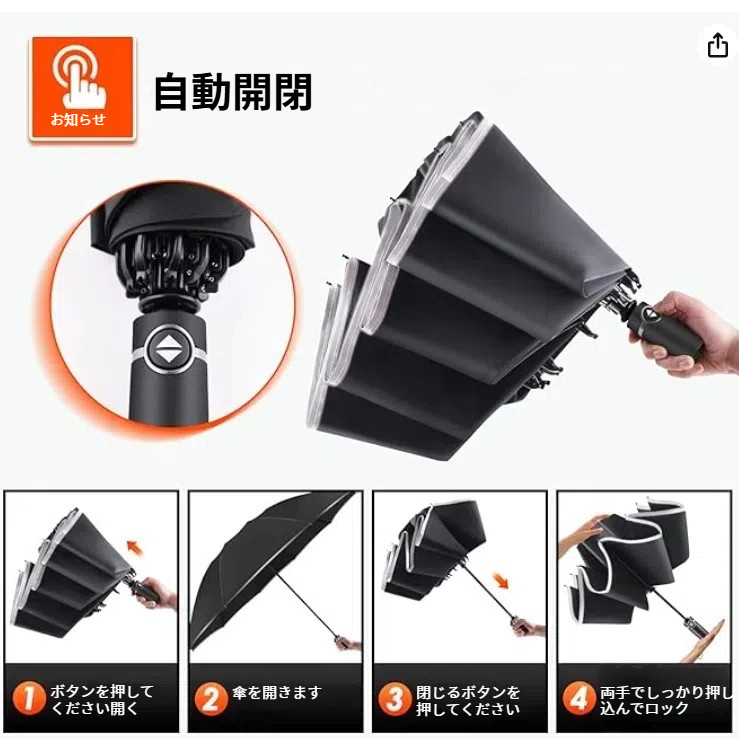 お知らせ

自動開閉

1 ボタンを押してください開く

2 傘を開きます

3 閉じるボタンを押してください

4 両手でしっかり押し込んでロック