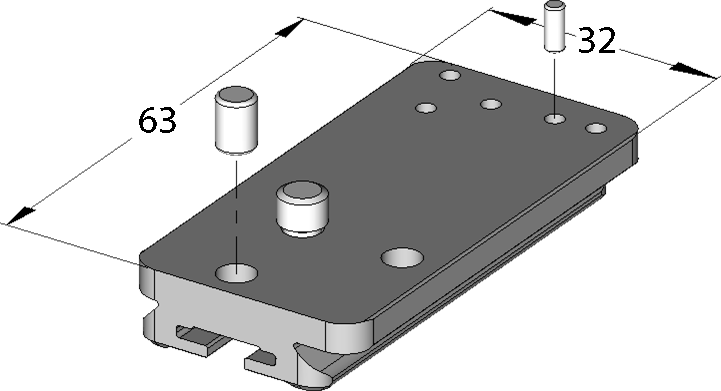 63

32