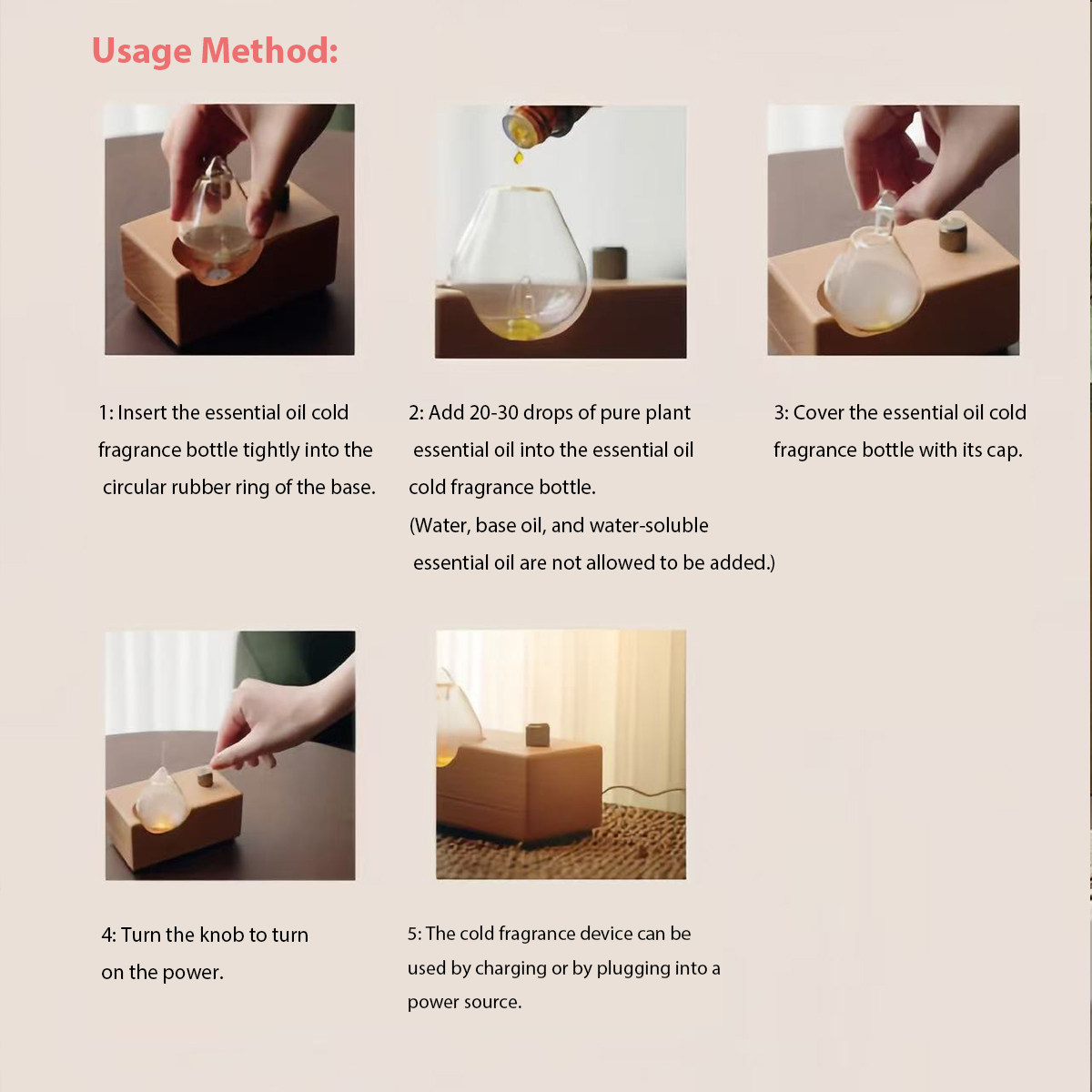 Usage Method:

1: Insert the essential oil cold fragrance bottle tightly into the circular rubber ring of the base.

2: Add 20-30 drops of pure plant essential oil into the essential oil cold fragrance bottle.
(Water, base oil, and water-soluble essential oil are not allowed to be added.)

3: Cover the essential oil cold fragrance bottle with its cap.

4: Turn the knob to turn on the power.

5: The cold fragrance device can be used by charging or by plugging into a power source.