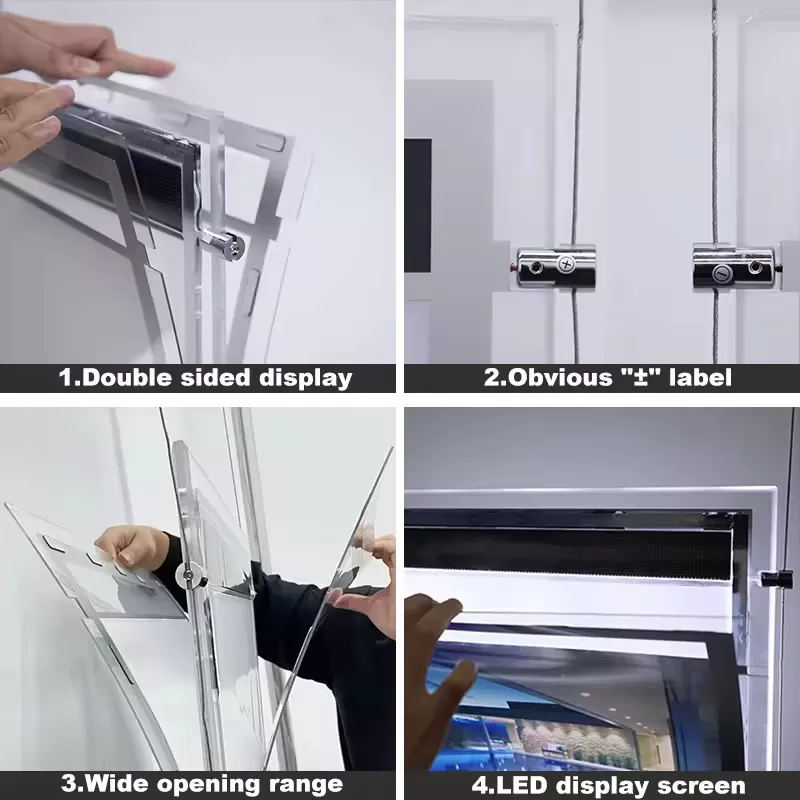 1.Double sided display

2.Obvious "±" label

3.Wide opening range

4.LED display screen