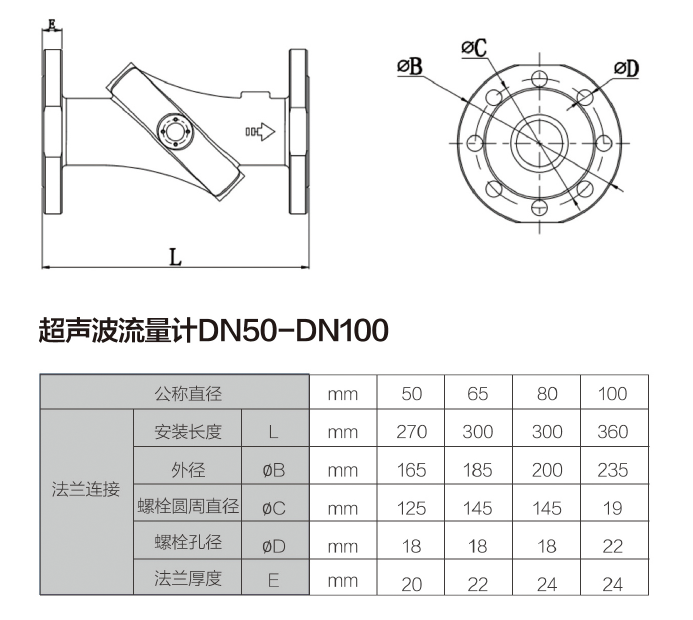 E

L

øB

øC

øD

超声波流量计DN50-DN100

| 公称直径 | | | mm | 50 | 65 | 80 | 100 |
|---|---|---|---|---|---|---|---|
| 法兰连接 | 安装长度 | L | mm | 270 | 300 | 300 | 360 |
| | 外径 | øB | mm | 165 | 185 | 200 | 235 |
| | 螺栓圆周直径 | øC | mm | 125 | 145 | 145 | 19 |
| | 螺栓孔径 | øD | mm | 18 | 18 | 18 | 22 |
| | 法兰厚度 | E | mm | 20 | 22 | 24 | 24 |