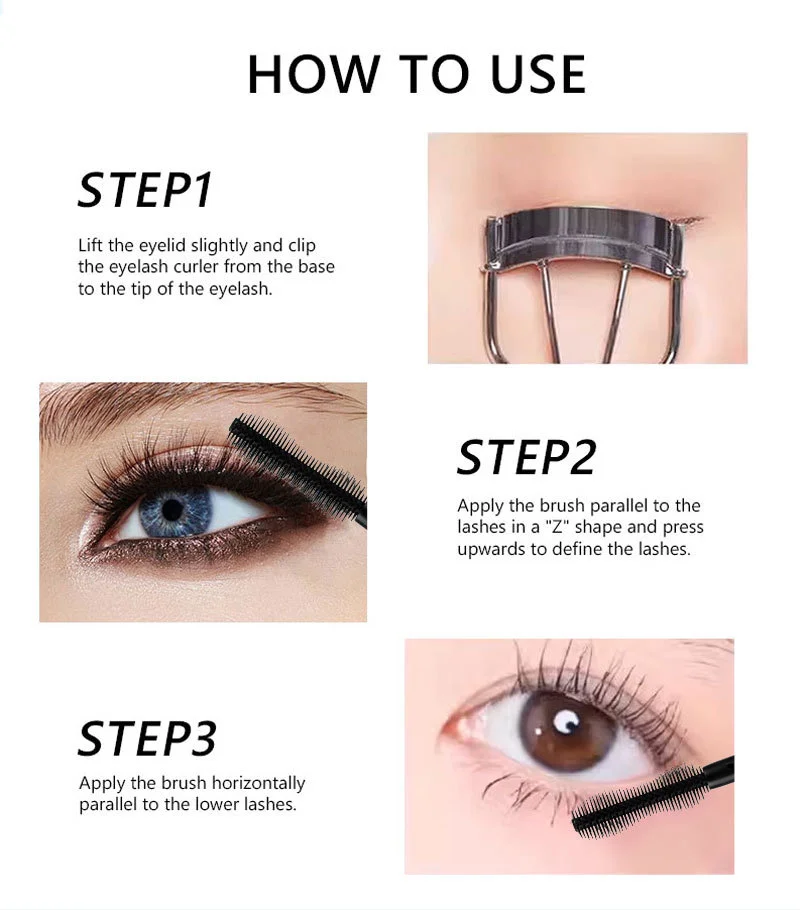 HOW TO USE

STEP1

Lift the eyelid slightly and clip the eyelash curler from the base to the tip of the eyelash.

STEP2

Apply the brush parallel to the lashes in a "Z" shape and press upwards to define the lashes.

STEP3

Apply the brush horizontally parallel to the lower lashes.