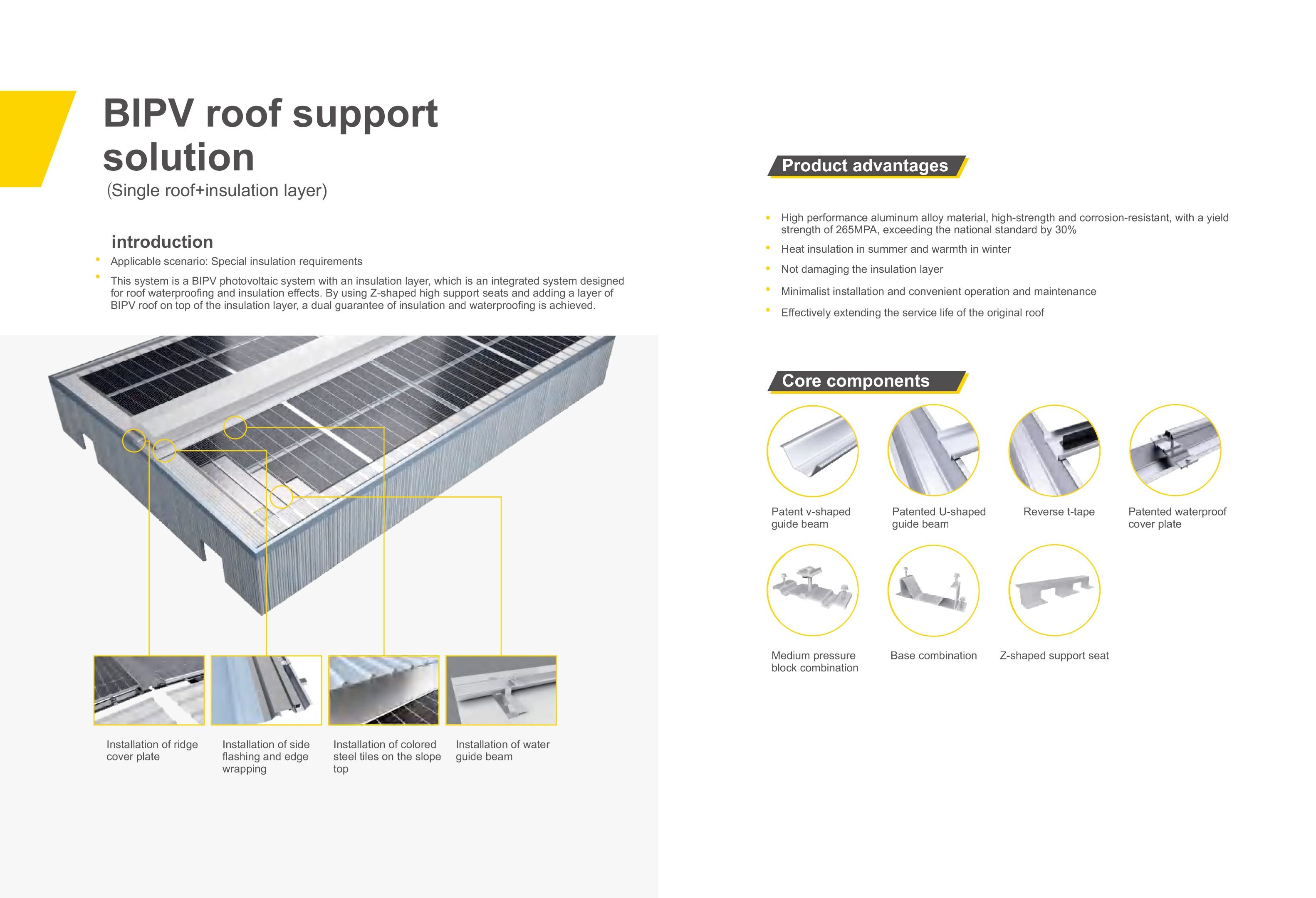 BIPV roof support solution
(Single roof+insulation layer)

introduction
• Applicable scenario: Special insulation requirements
• This system is a BIPV photovoltaic system with an insulation layer, which is an integrated system designed for roof waterproofing and insulation effects. By using Z-shaped high support seats and adding a layer of BIPV roof on top of the insulation layer, a dual guarantee of insulation and waterproofing is achieved.

Installation of ridge cover plate

Installation of side flashing and edge wrapping

Installation of colored steel tiles on the slope top

Installation of water guide beam

Product advantages

• High performance aluminum alloy material, high-strength and corrosion-resistant, with a yield strength of 265MPA, exceeding the national standard by 30%
• Heat insulation in summer and warmth in winter
• Not damaging the insulation layer
• Minimalist installation and convenient operation and maintenance
• Effectively extending the service life of the original roof

Core components

Patent v-shaped guide beam

Patented U-shaped guide beam

Reverse t-tape

Patented waterproof cover plate

Medium pressure block combination

Base combination

Z-shaped support seat