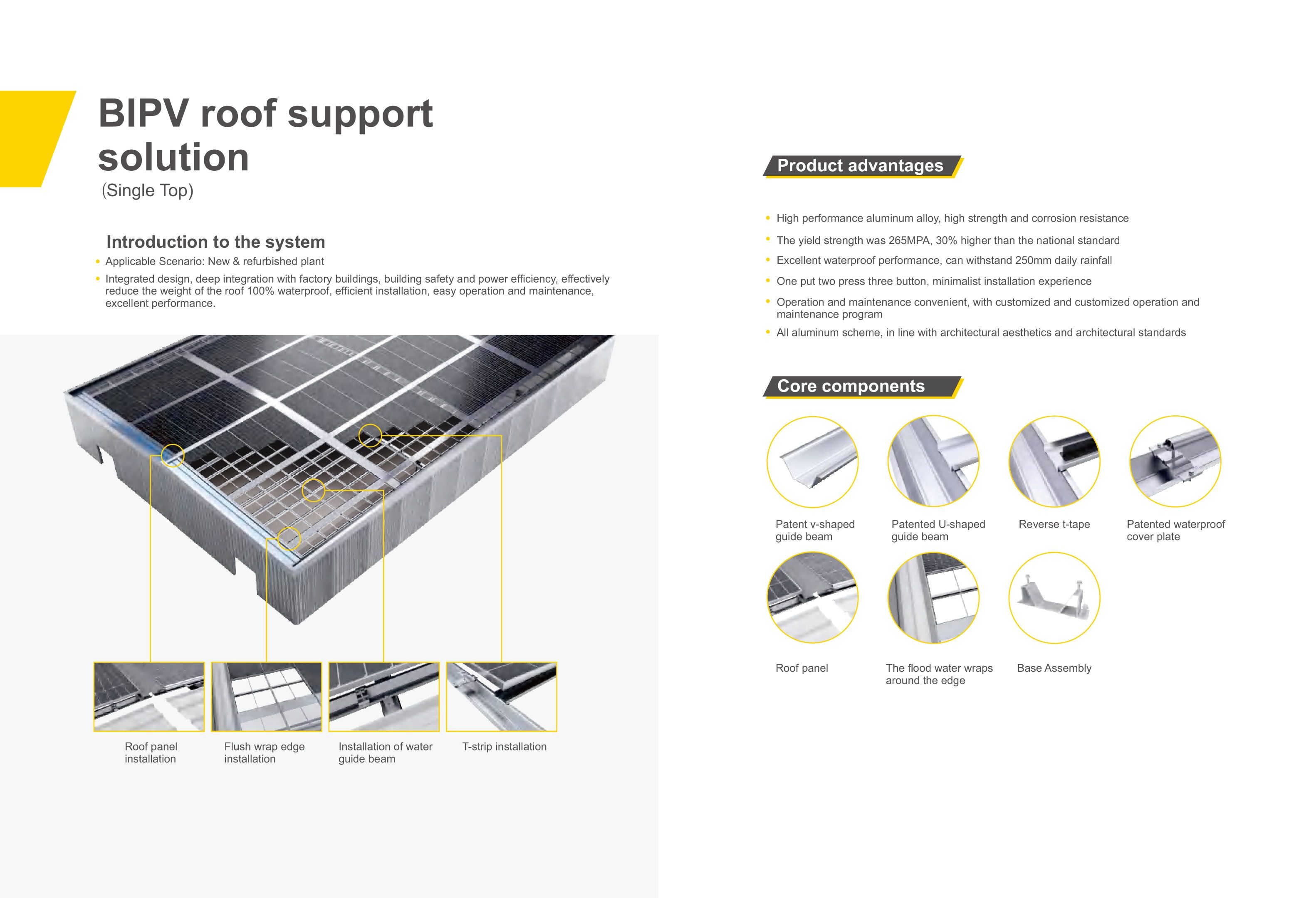 BIPV roof support solution

(Single Top)

Introduction to the system

• Applicable Scenario: New & refurbished plant

• Integrated design, deep integration with factory buildings, building safety and power efficiency, effectively reduce the weight of the roof 100% waterproof, efficient installation, easy operation and maintenance, excellent performance.

Roof panel installation

Flush wrap edge installation

Installation of water guide beam

T-strip installation

Product advantages

• High performance aluminum alloy, high strength and corrosion resistance

• The yield strength was 265MPA, 30% higher than the national standard

• Excellent waterproof performance, can withstand 250mm daily rainfall

• One put two press three button, minimalist installation experience

• Operation and maintenance convenient, with customized and customized operation and maintenance program

• All aluminum scheme, in line with architectural aesthetics and architectural standards

Core components

Patent v-shaped guide beam

Patented U-shaped guide beam

Reverse t-tape

Patented waterproof cover plate

Roof panel

The flood water wraps around the edge

Base Assembly