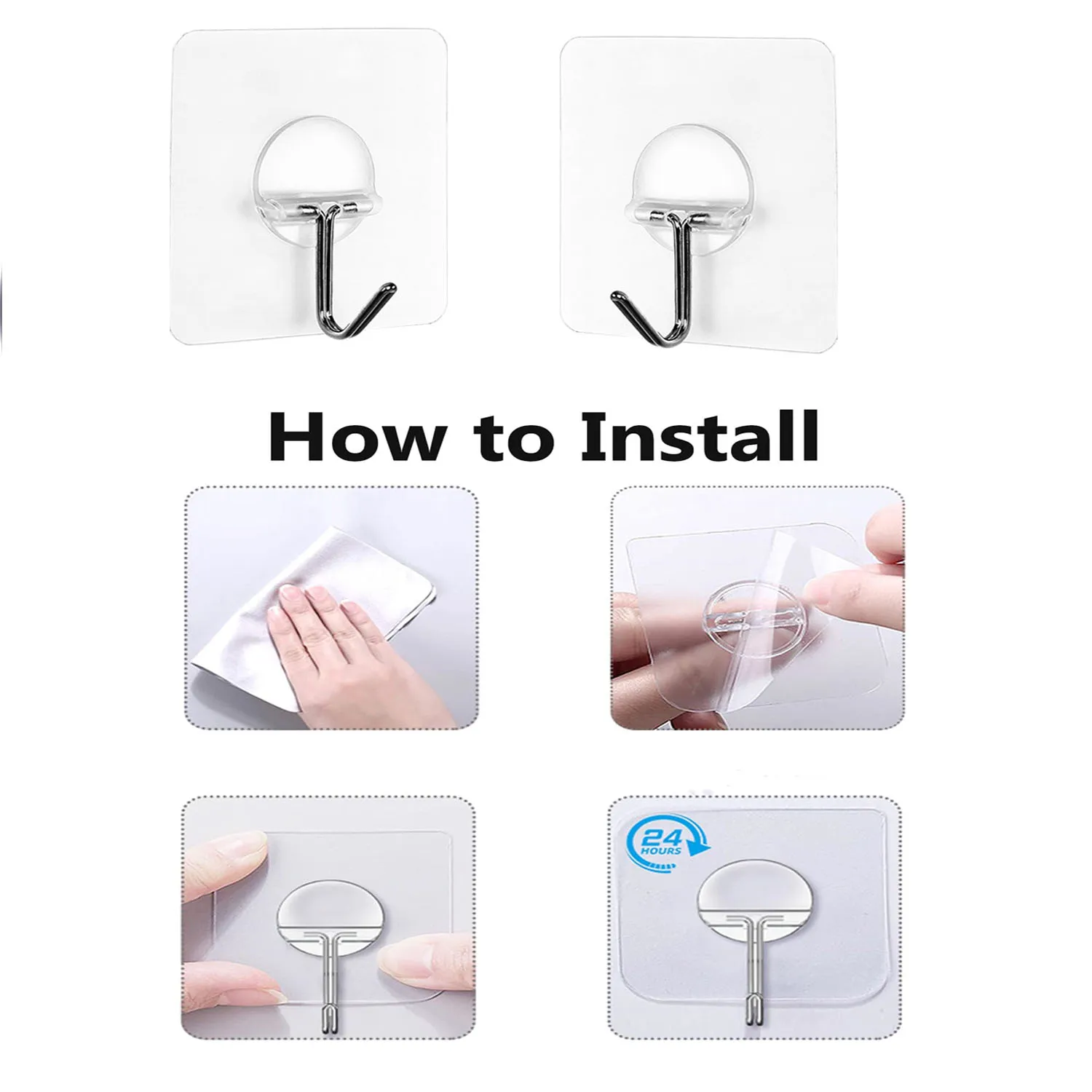 How to Install

24 HOURS