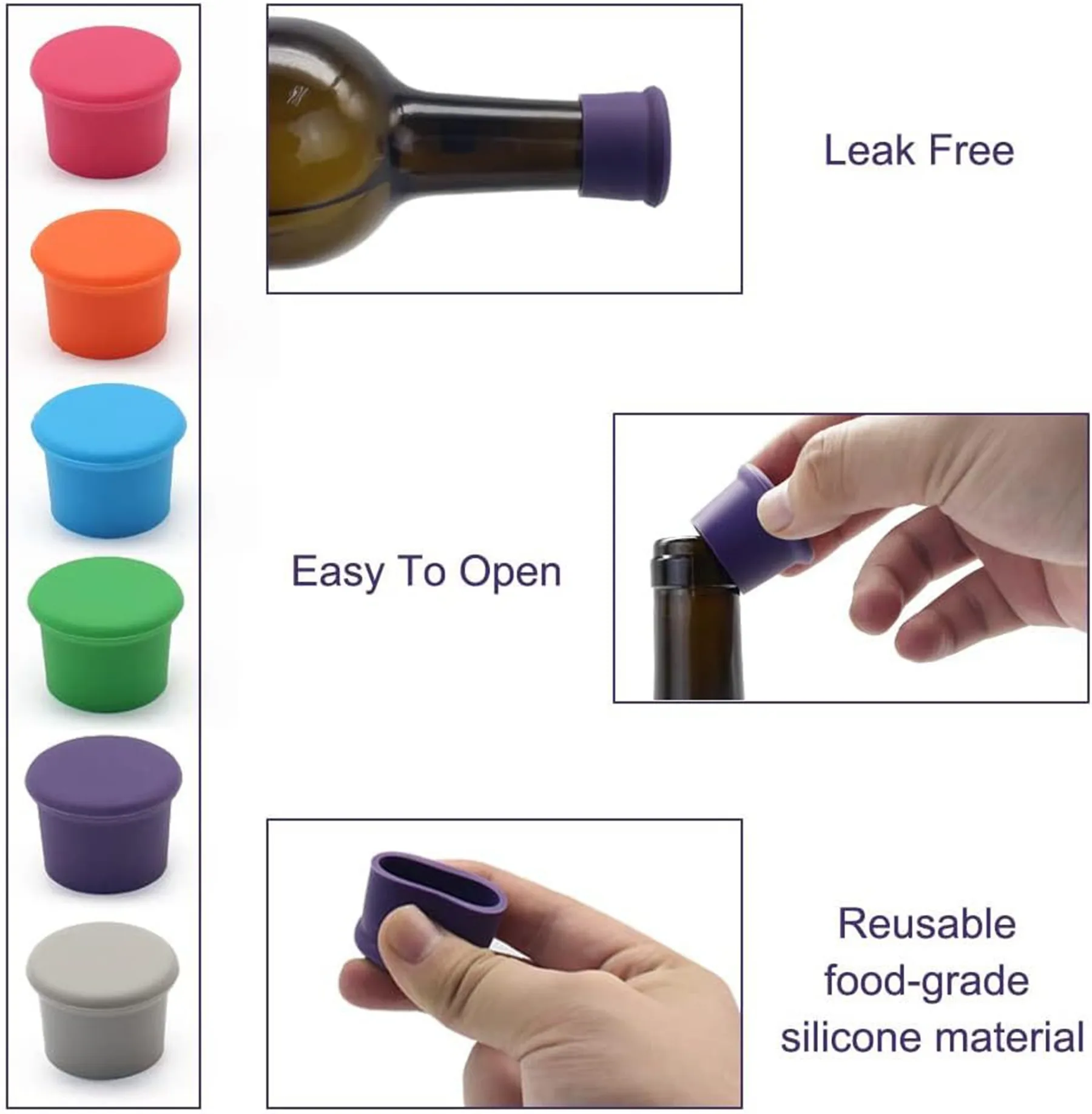 Leak Free

Easy To Open

Reusable food-grade silicone material