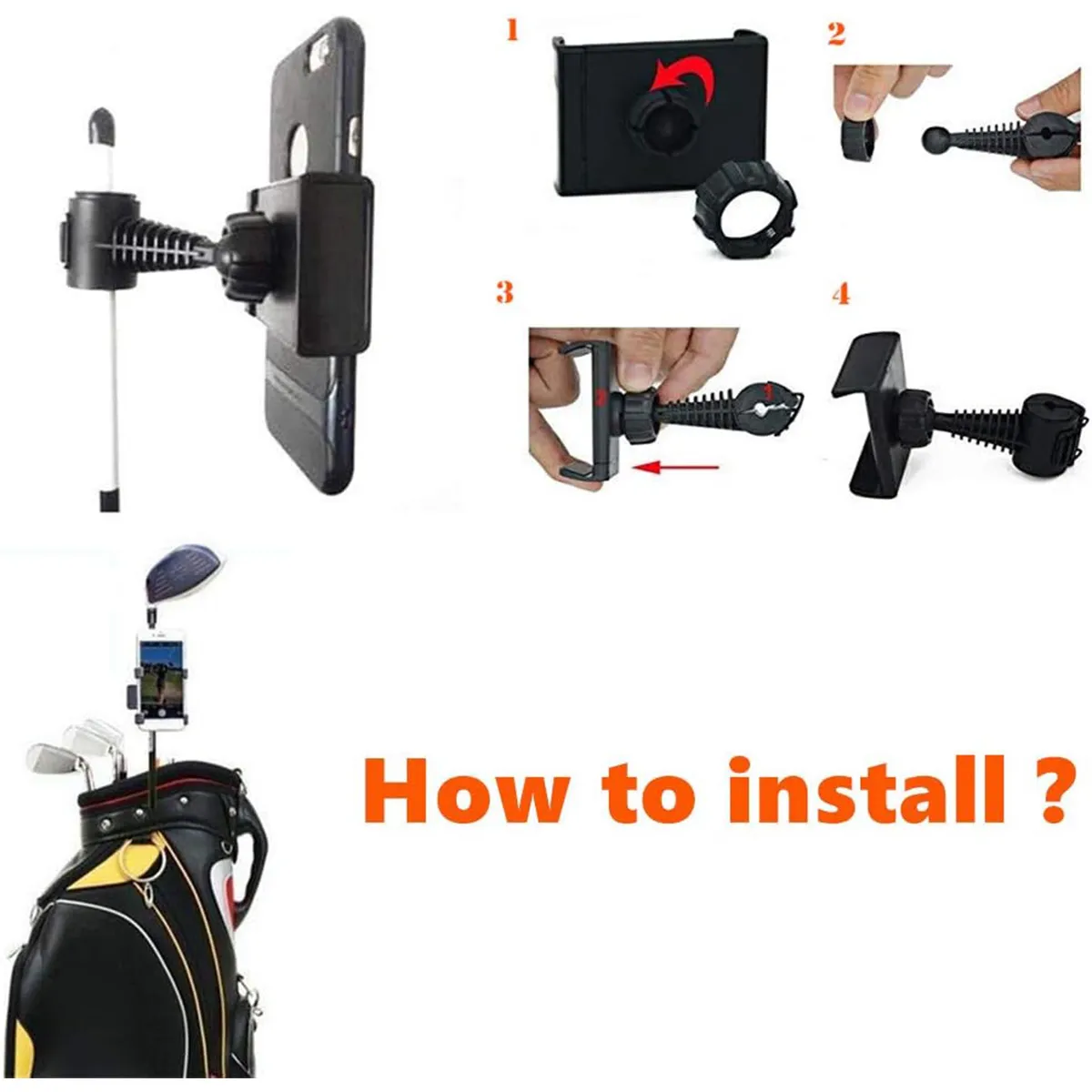 1

2

3

4

How to install ?