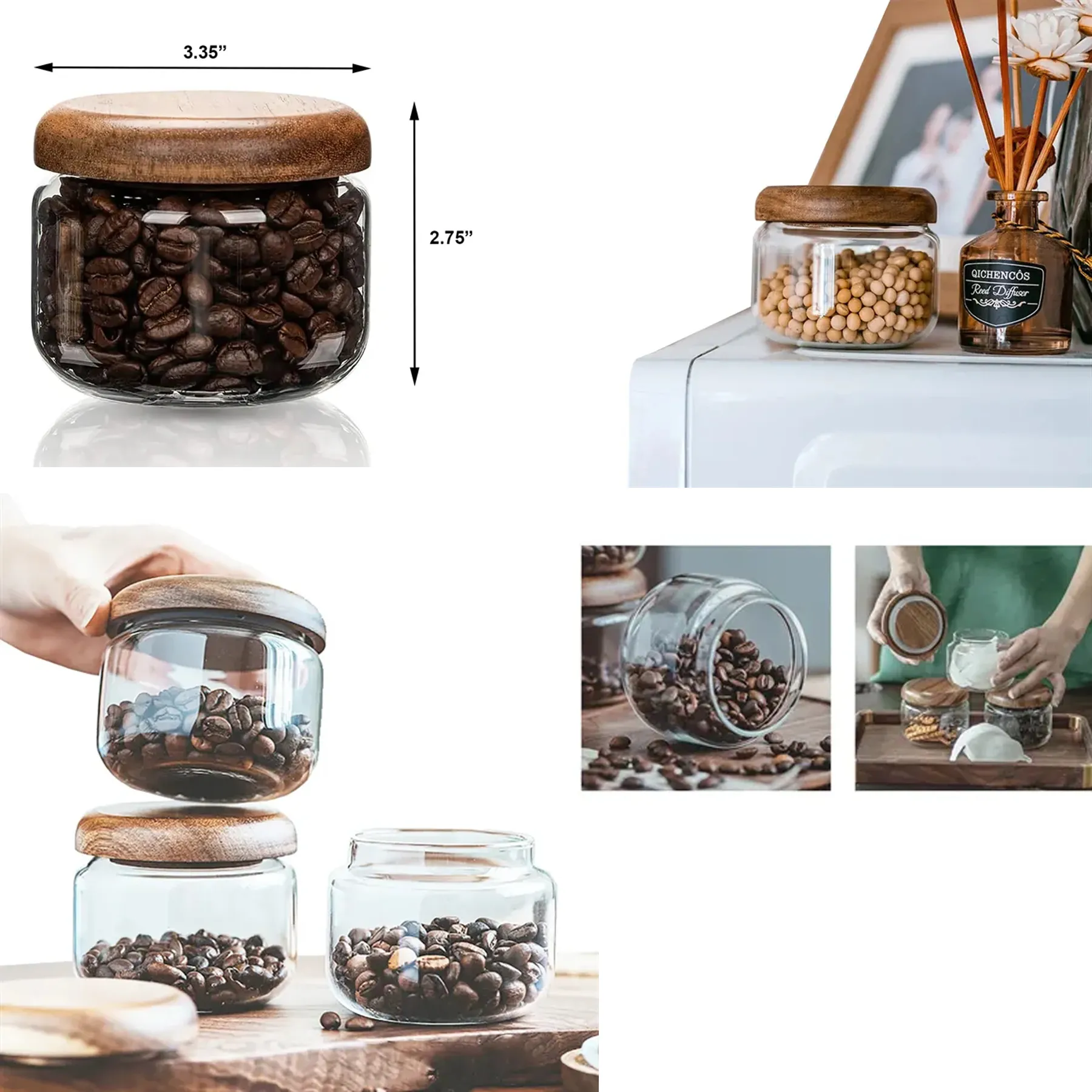 3.35”

2.75”

QICHENCÔS
Reed Diffuser