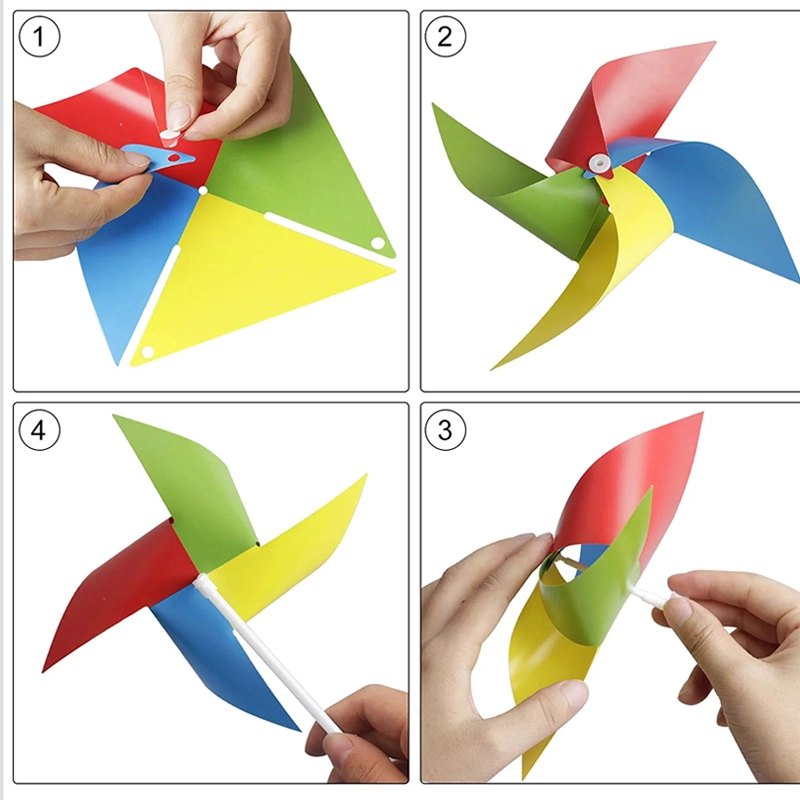 1

2

4

3