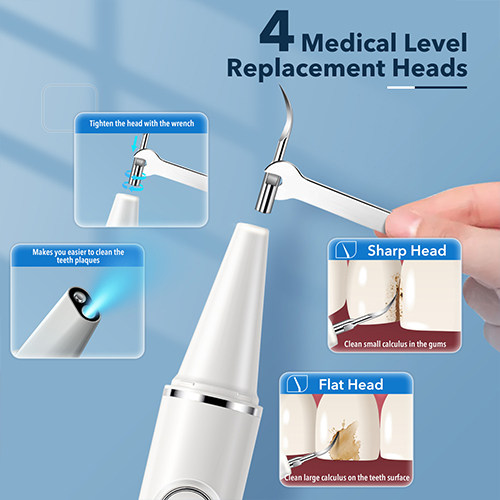 4 Medical Level Replacement Heads

Tighten the head with the wrench

Makes you easier to clean the teeth plaques

Sharp Head

Clean small calculus in the gums

Flat Head

Clean large calculus on the teeth surface