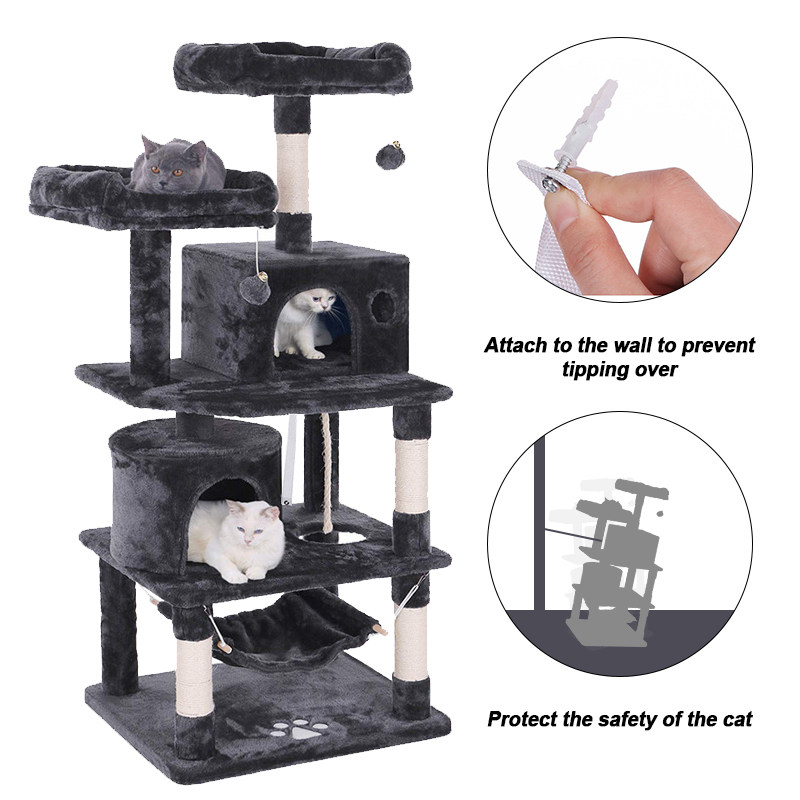 Attach to the wall to prevent tipping over

Protect the safety of the cat