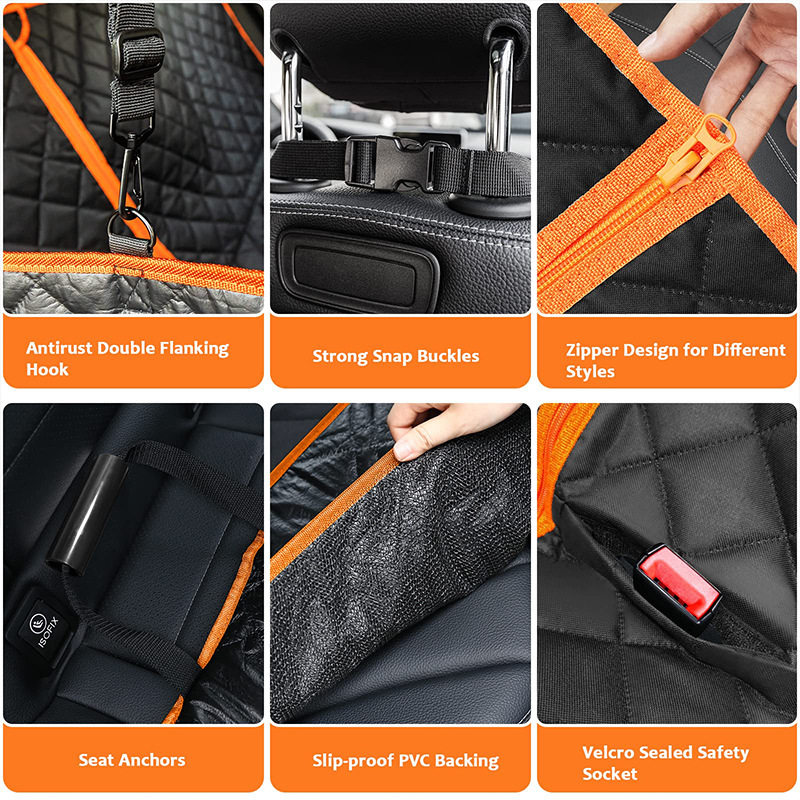 Antirust Double Flanking Hook

Strong Snap Buckles

Zipper Design for Different Styles

ISOFIX

Seat Anchors

Slip-proof PVC Backing

Velcro Sealed Safety Socket