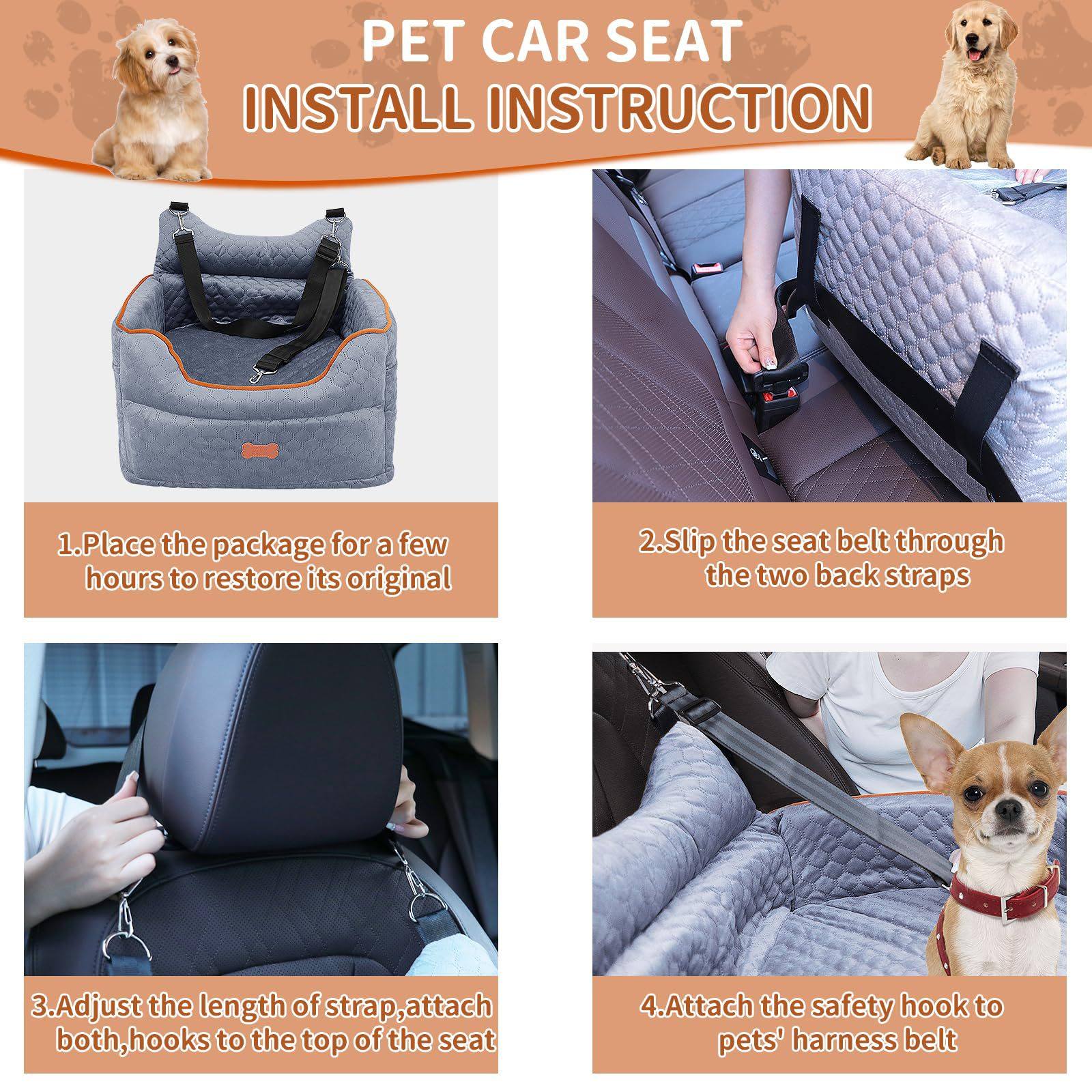 PET CAR SEAT
INSTALL INSTRUCTION

1.Place the package for a few hours to restore its original

2.Slip the seat belt through the two back straps

3.Adjust the length of strap,attach both,hooks to the top of the seat

4.Attach the safety hook to pets' harness belt