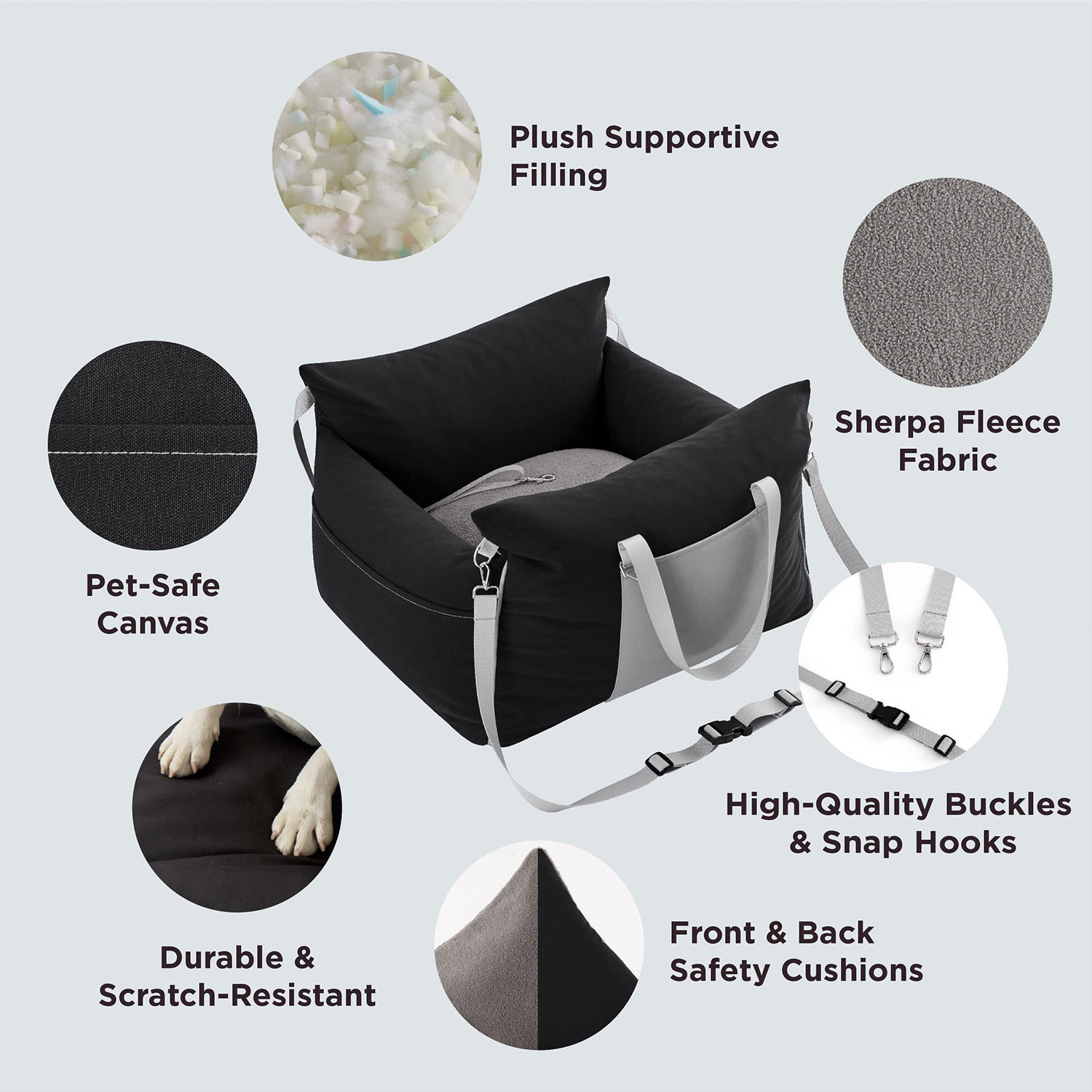 Plush Supportive Filling

Sherpa Fleece Fabric

Pet-Safe Canvas

High-Quality Buckles & Snap Hooks

Durable & Scratch-Resistant

Front & Back Safety Cushions