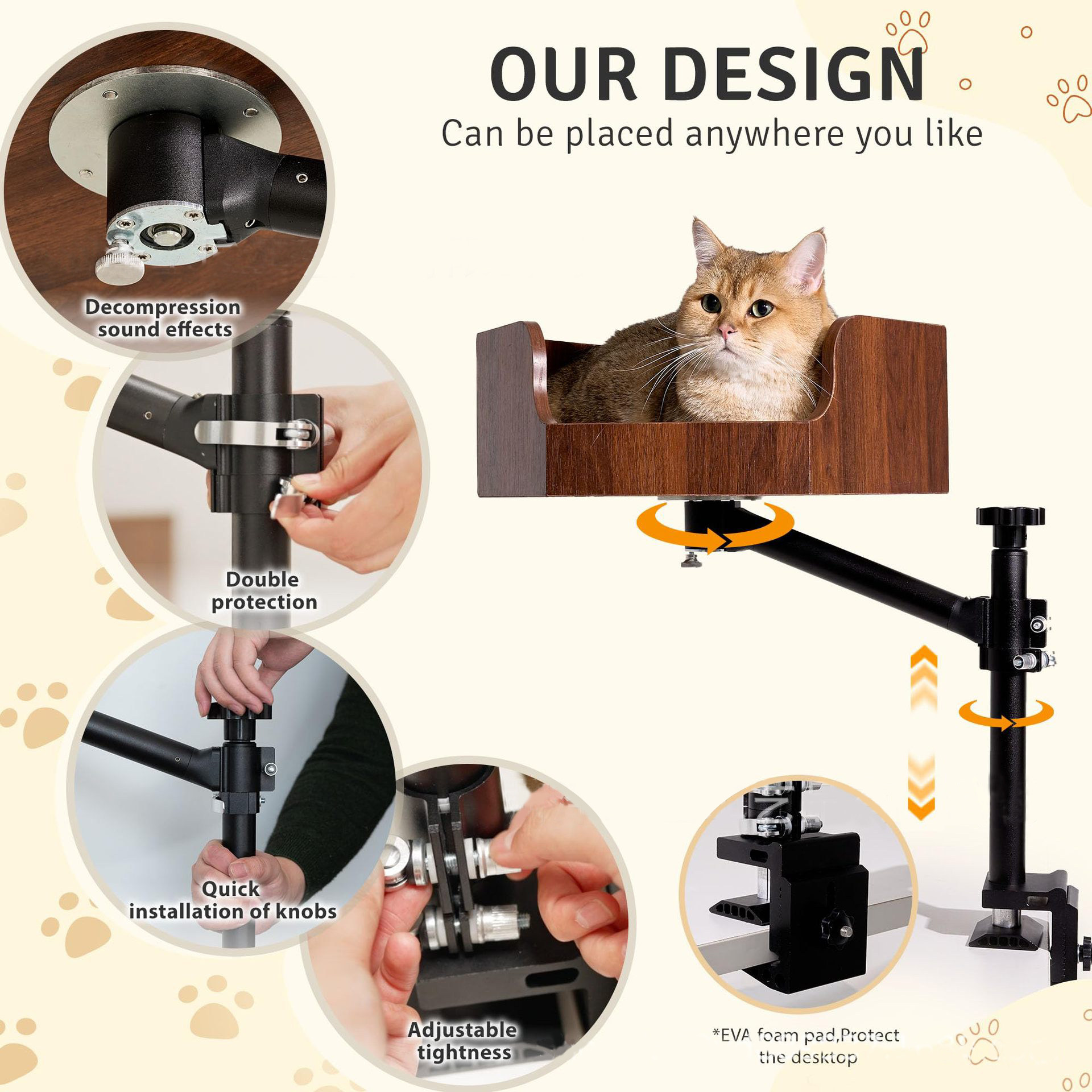 OUR DESIGN
Can be placed anywhere you like

Decompression sound effects

Double protection

Quick installation of knobs

Adjustable tightness

*EVA foam pad,Protect the desktop