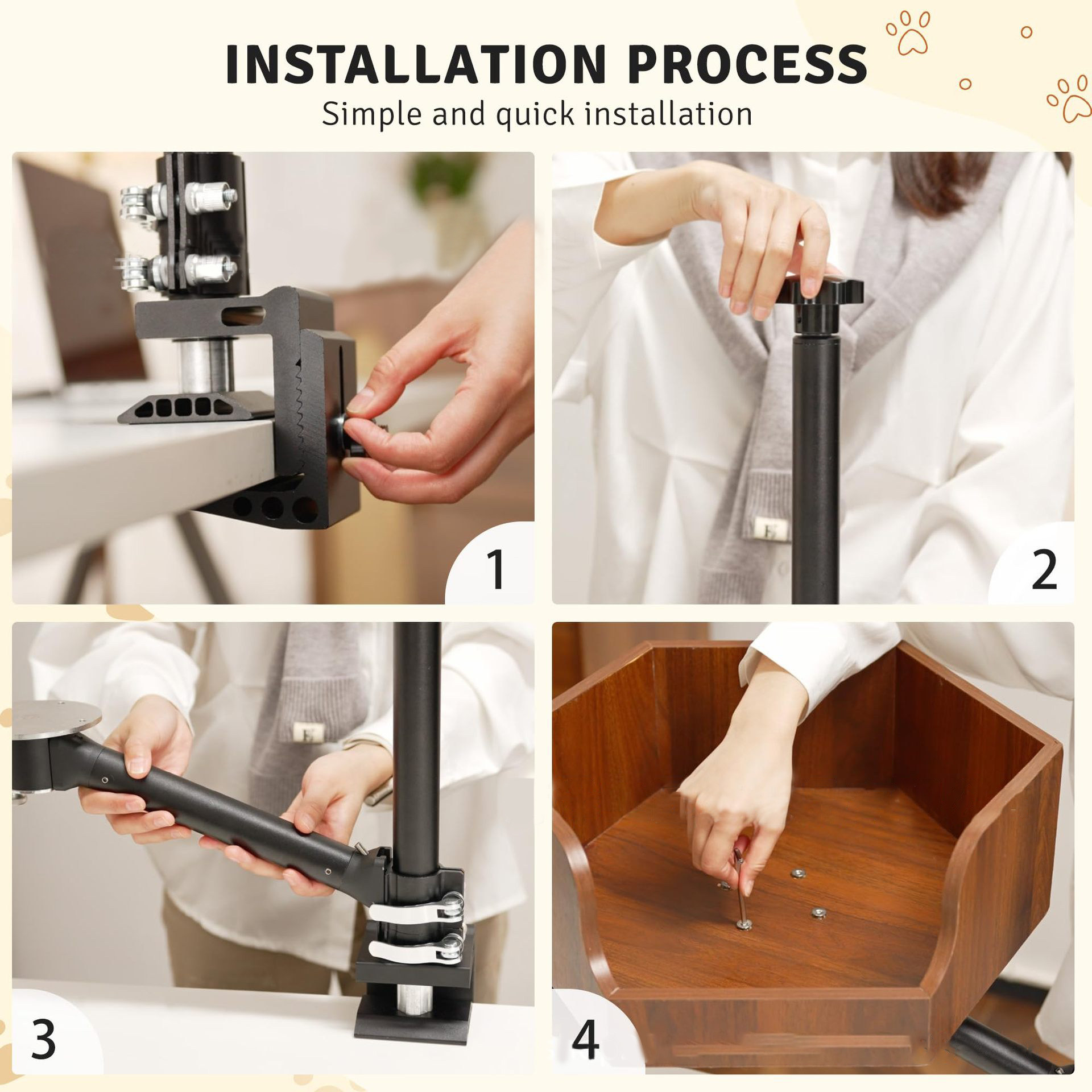 INSTALLATION PROCESS

Simple and quick installation

1

2

3

4