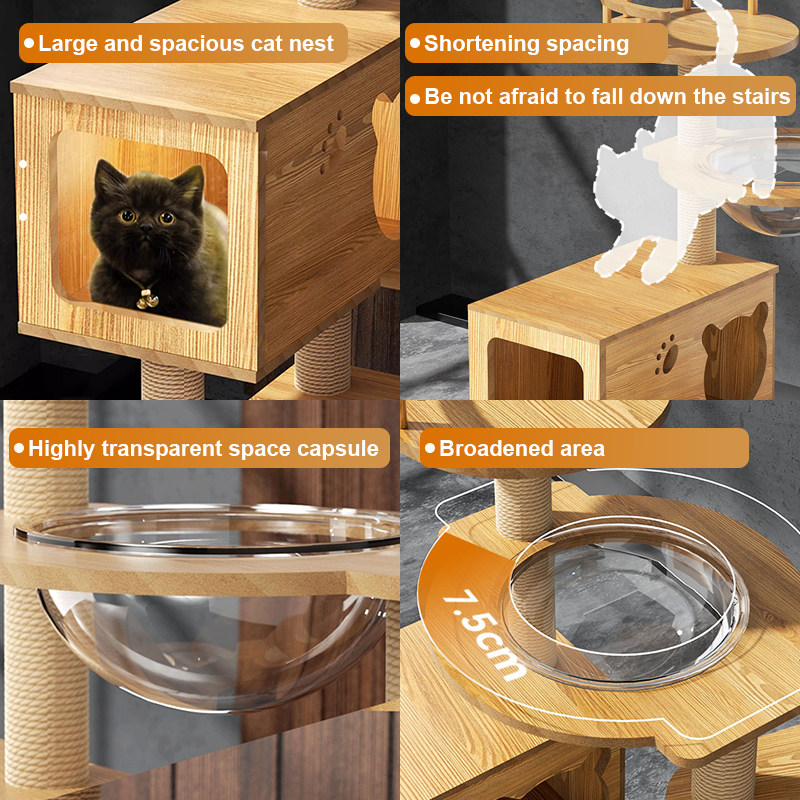 • Large and spacious cat nest

• Shortening spacing

• Be not afraid to fall down the stairs

• Highly transparent space capsule

• Broadened area

7.5cm