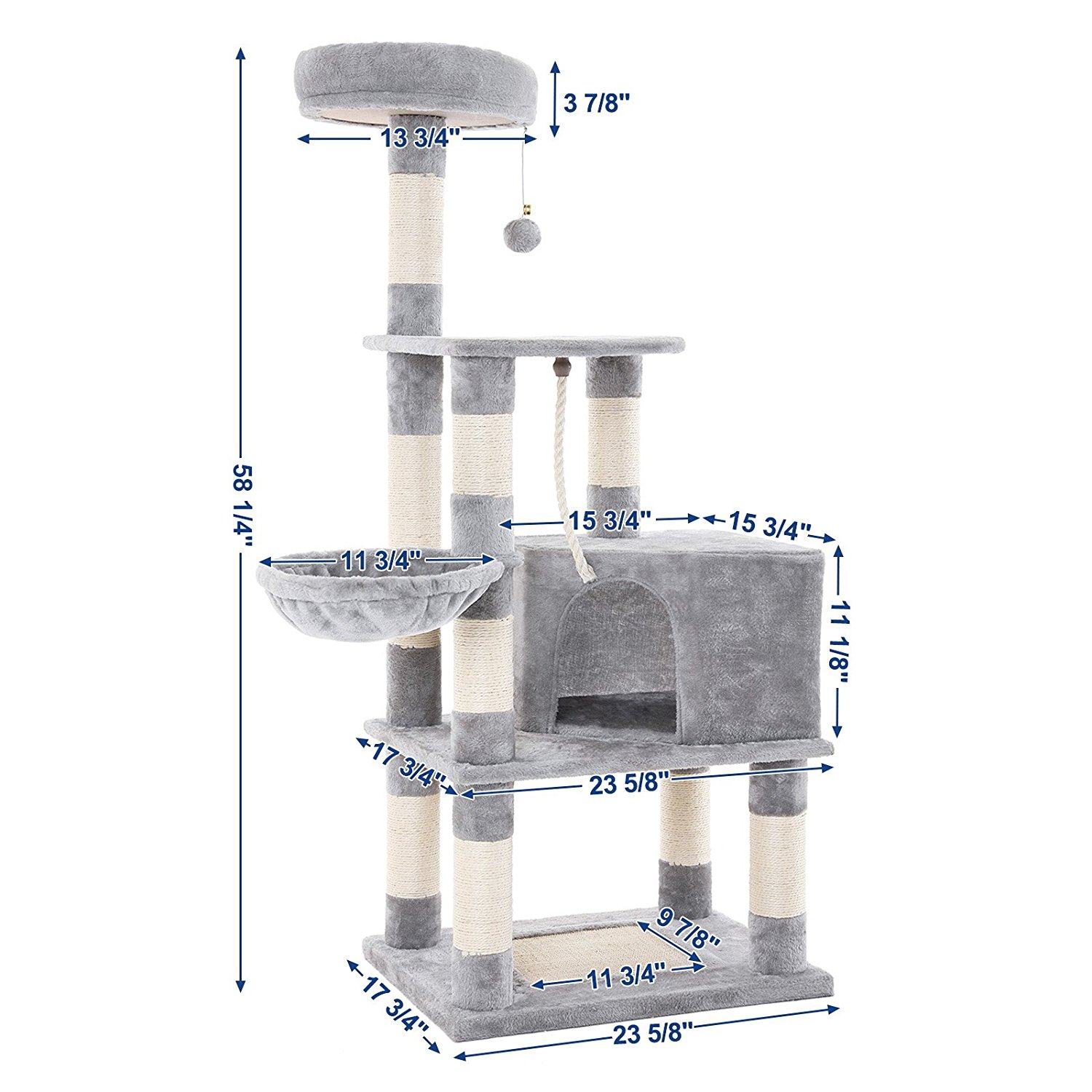 3 7/8"

13 3/4"

58 1/4"

15 3/4"

15 3/4"

11 3/4"

11 1/8"

17 3/4"

23 5/8"

9 7/8"

11 3/4"

17 3/4"

23 5/8"