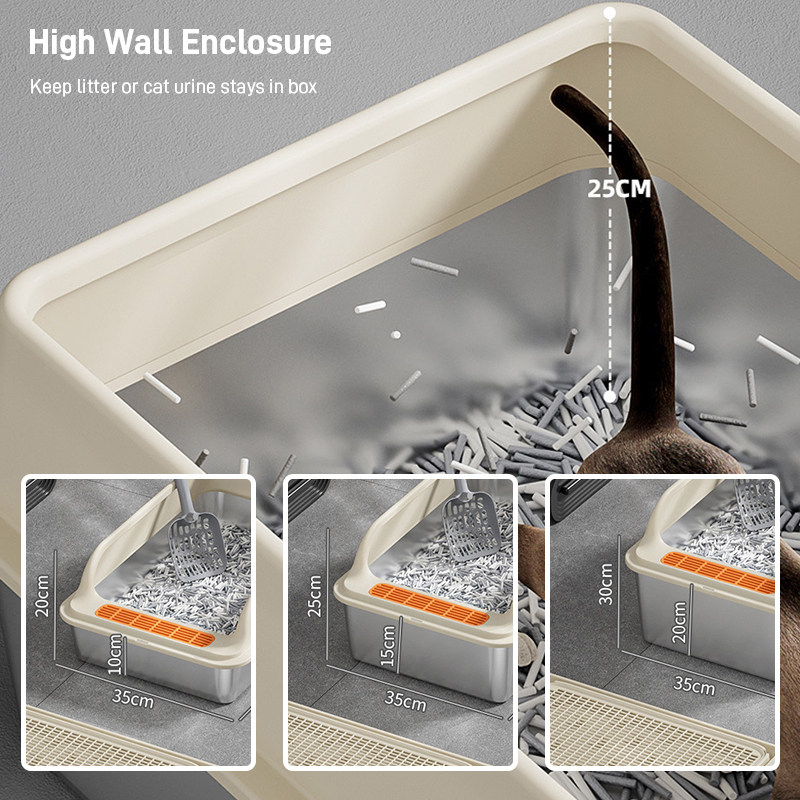 High Wall Enclosure

Keep litter or cat urine stays in box

25CM

20cm
10cm
35cm

25cm
15cm
35cm

30cm
20cm
35cm