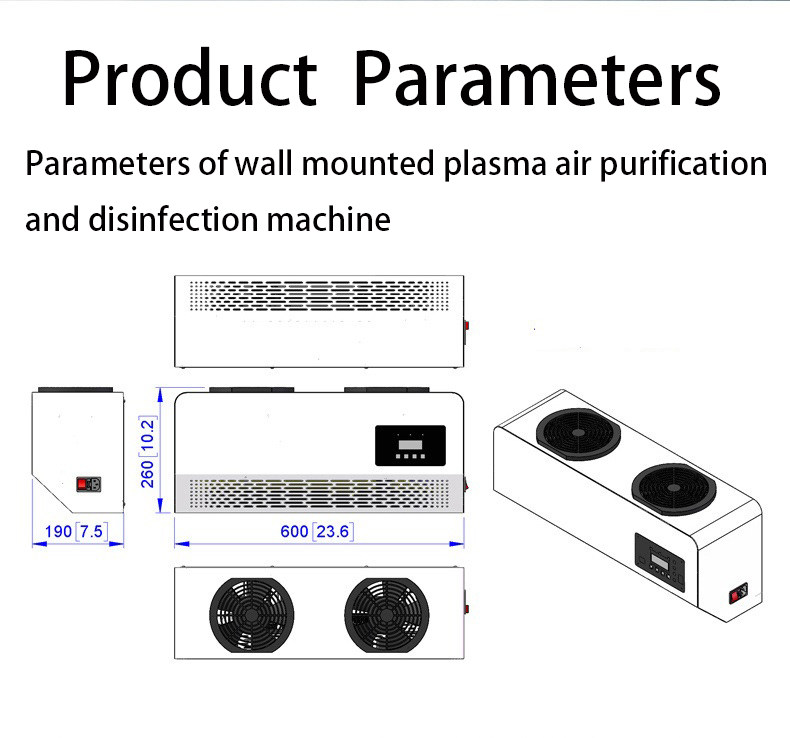 Product Parameters

Parameters of wall mounted plasma air purification and disinfection machine

260 [10.2]

190 [7.5]

600 [23.6]