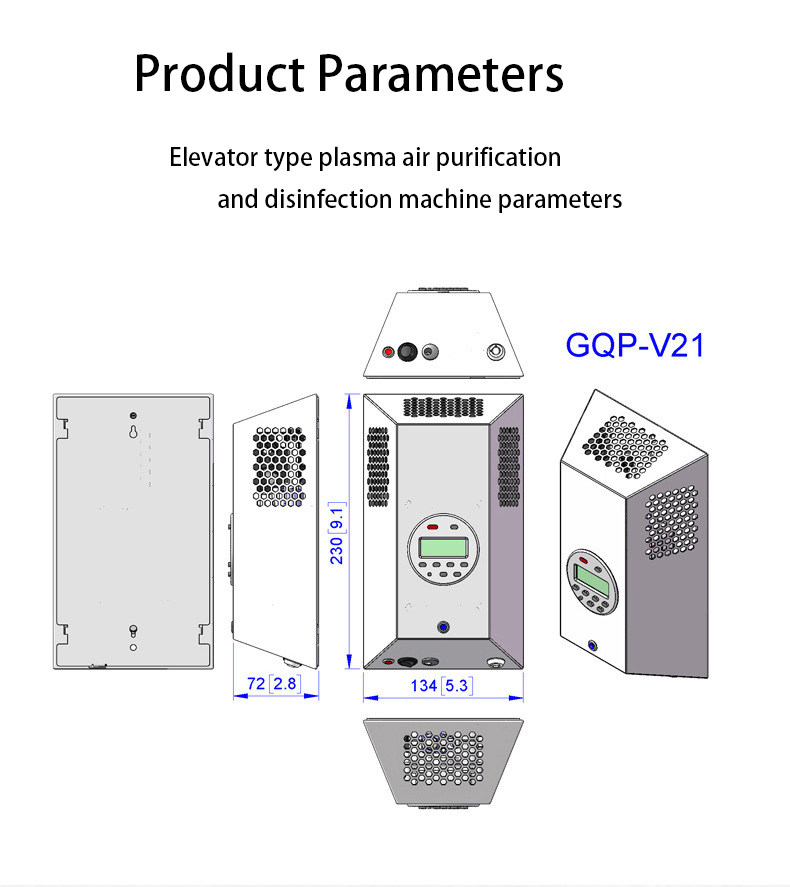 Product Parameters

Elevator type plasma air purification and disinfection machine parameters

GQP-V21

230 [9.1]

72 [2.8]

134 [5.3]