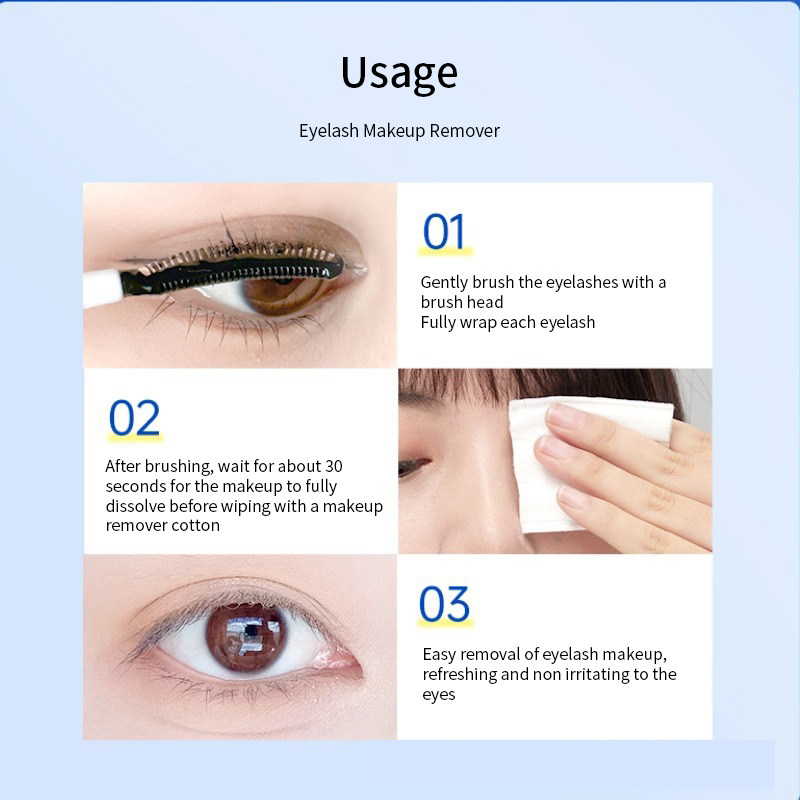 Usage

Eyelash Makeup Remover

01

Gently brush the eyelashes with a brush head
Fully wrap each eyelash

02

After brushing, wait for about 30 seconds for the makeup to fully dissolve before wiping with a makeup remover cotton

03

Easy removal of eyelash makeup, refreshing and non irritating to the eyes