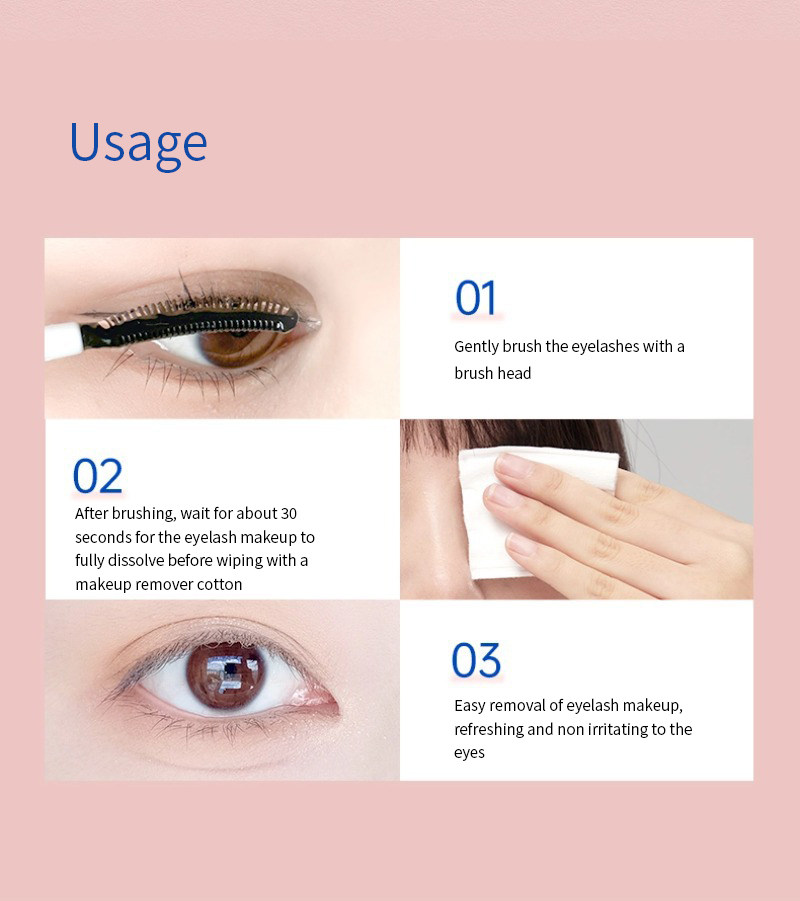 Usage

01

Gently brush the eyelashes with a brush head

02

After brushing, wait for about 30 seconds for the eyelash makeup to fully dissolve before wiping with a makeup remover cotton

03

Easy removal of eyelash makeup, refreshing and non irritating to the eyes