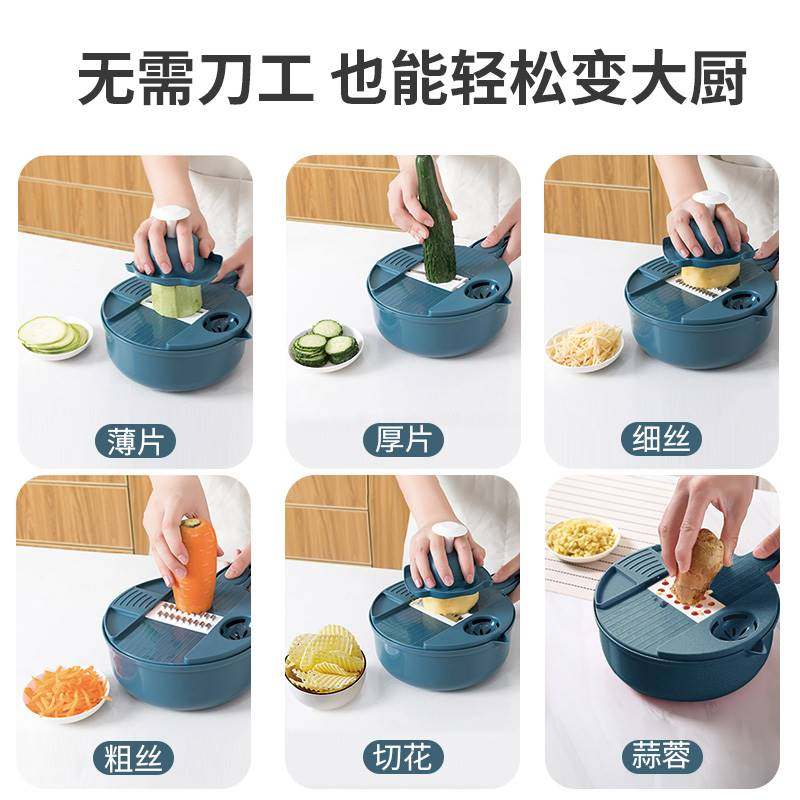 无需刀工 也能轻松变大厨

薄片

厚片

细丝

粗丝

切花

蒜蓉