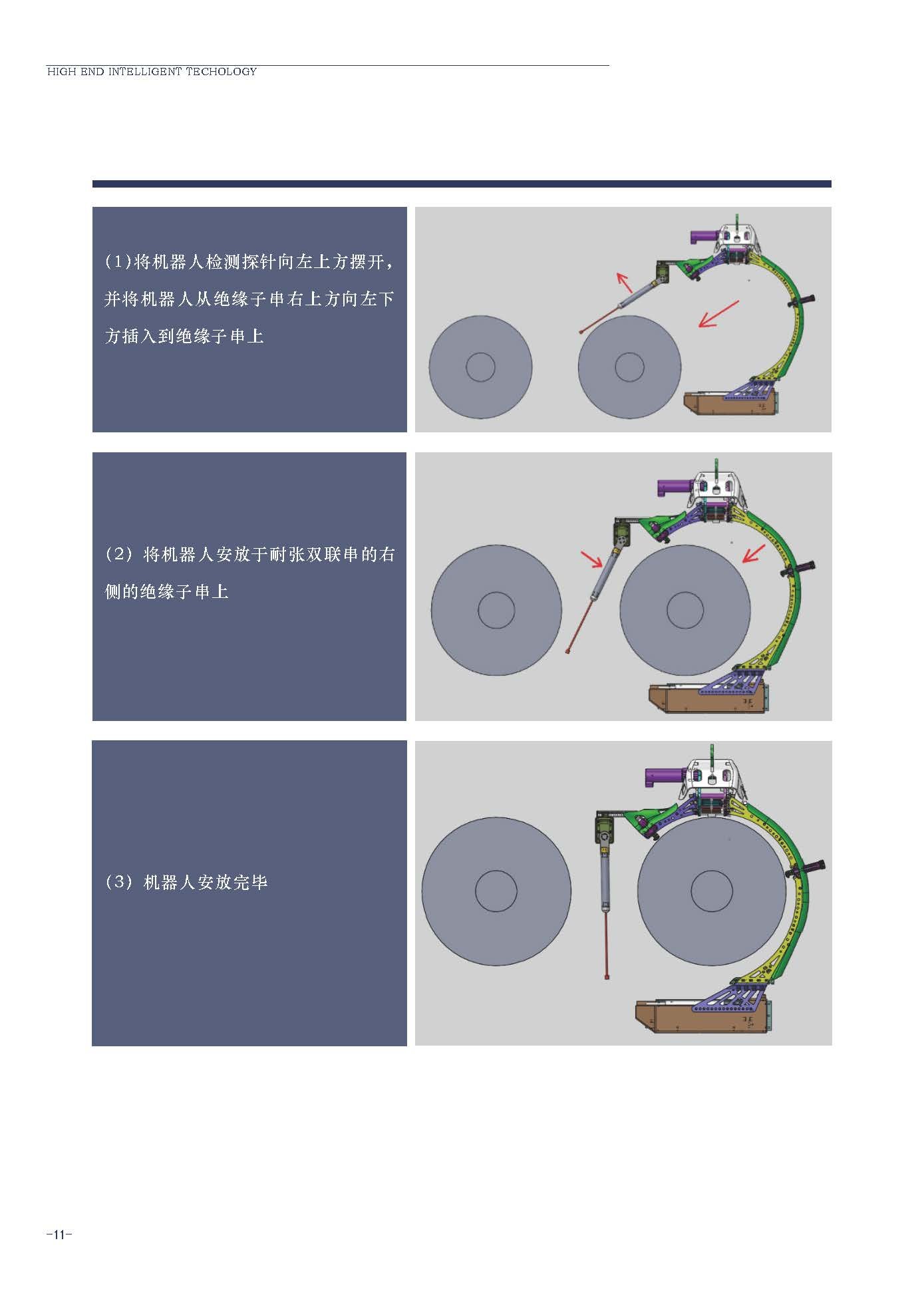 HIGH END INTELLIGENT TECHOLOGY

(1)将机器人检测探针向左上方摆开，并将机器人从绝缘子串右上方向左下方插入到绝缘子串上

(2) 将机器人安放于耐张双联串的右侧的绝缘子串上

(3) 机器人安放完毕

-11-