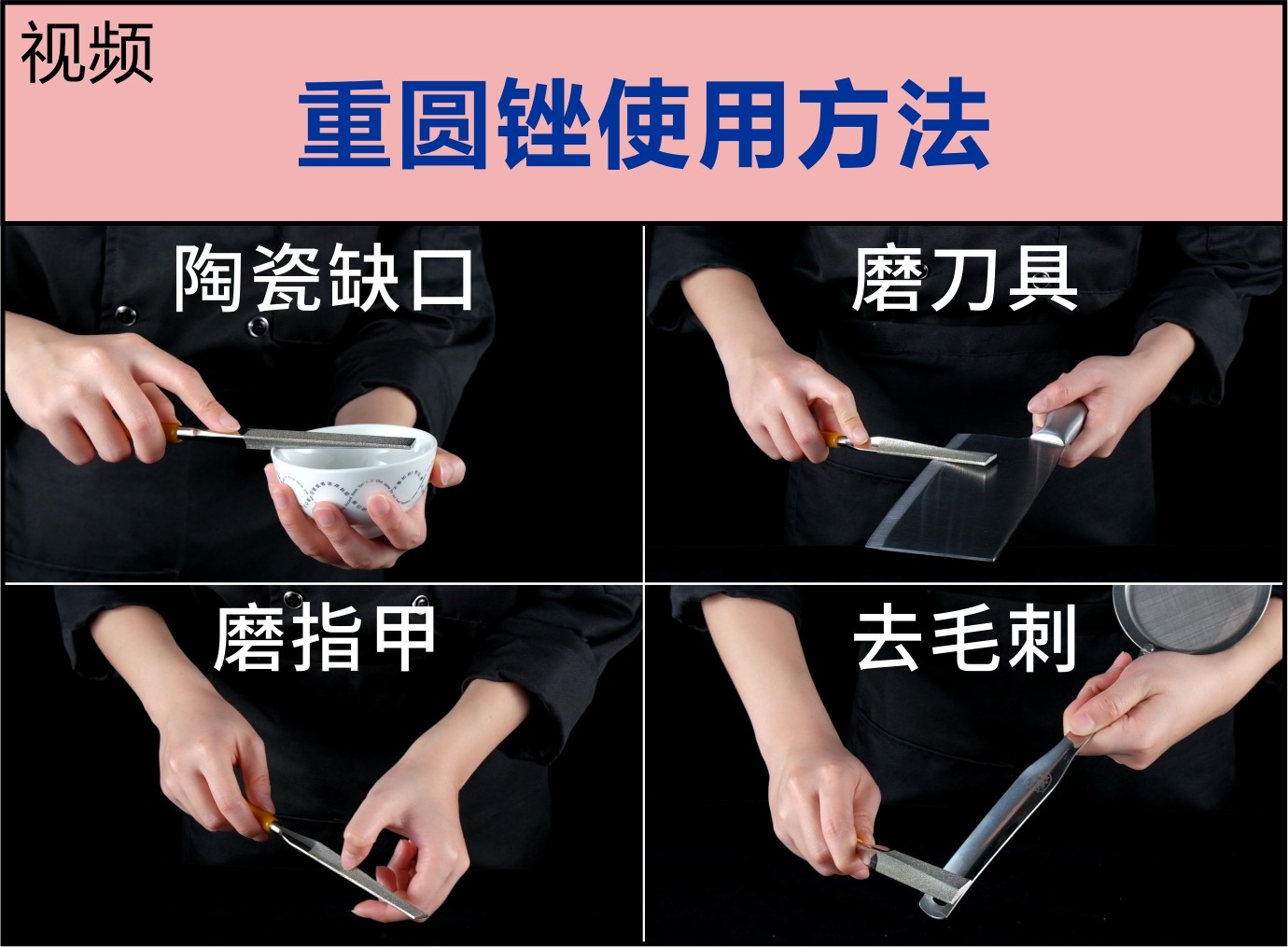 视频

重圆锉使用方法

陶瓷缺口

磨刀具

磨指甲

去毛刺