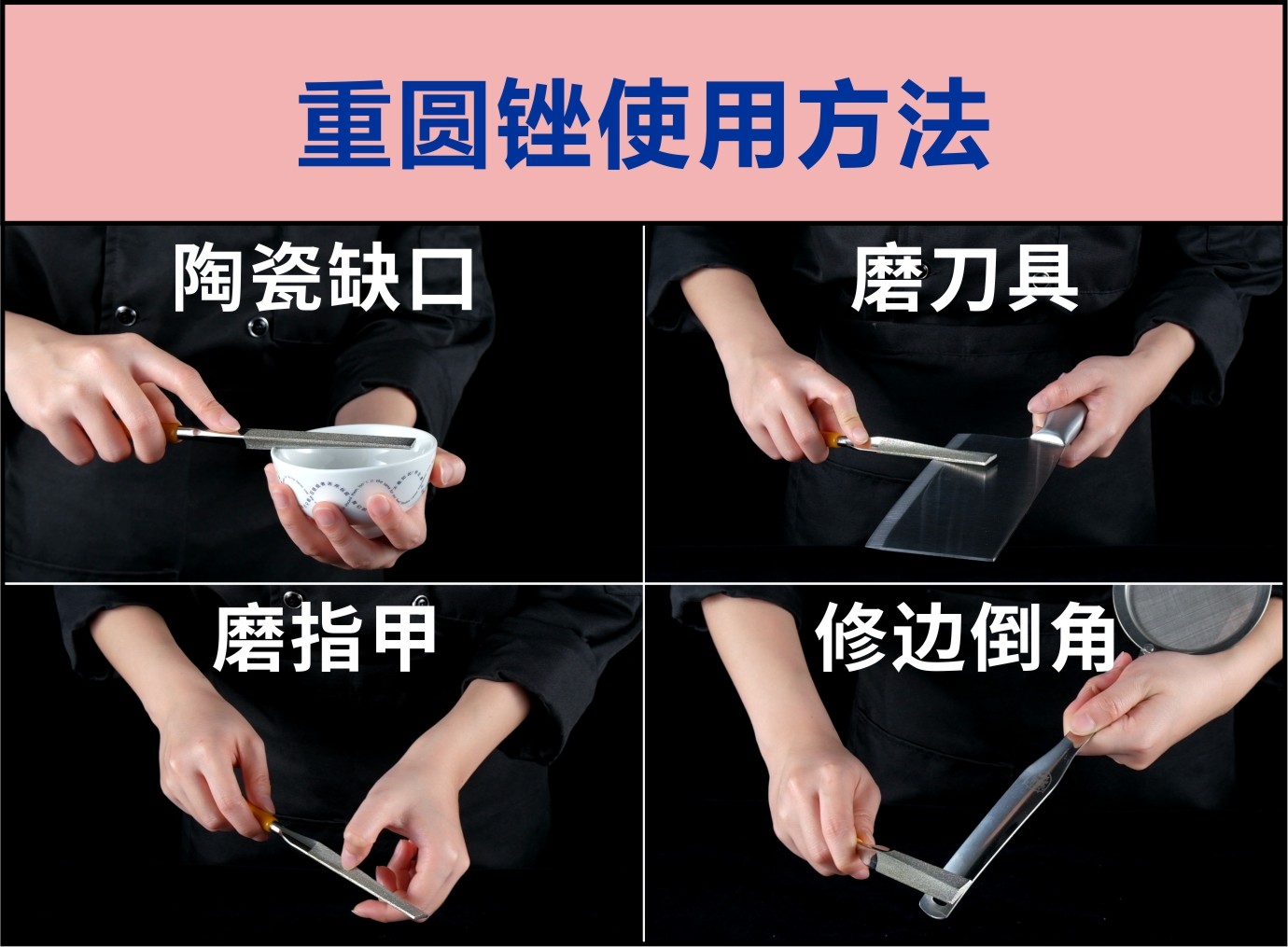 重圆锉使用方法

陶瓷缺口

磨刀具

磨指甲

修边倒角