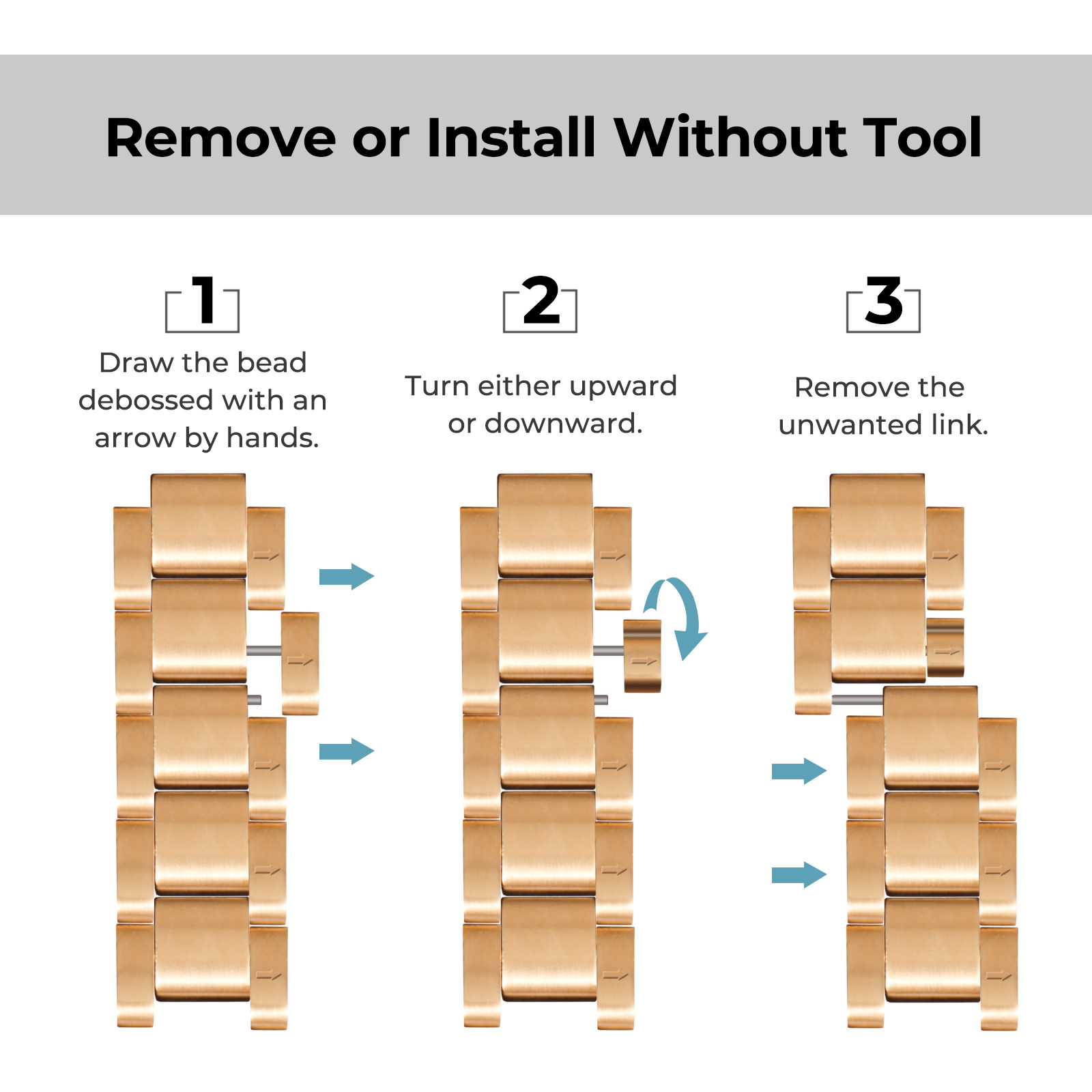 Remove or Install Without Tool

1
Draw the bead debossed with an arrow by hands.

2
Turn either upward or downward.

3
Remove the unwanted link.