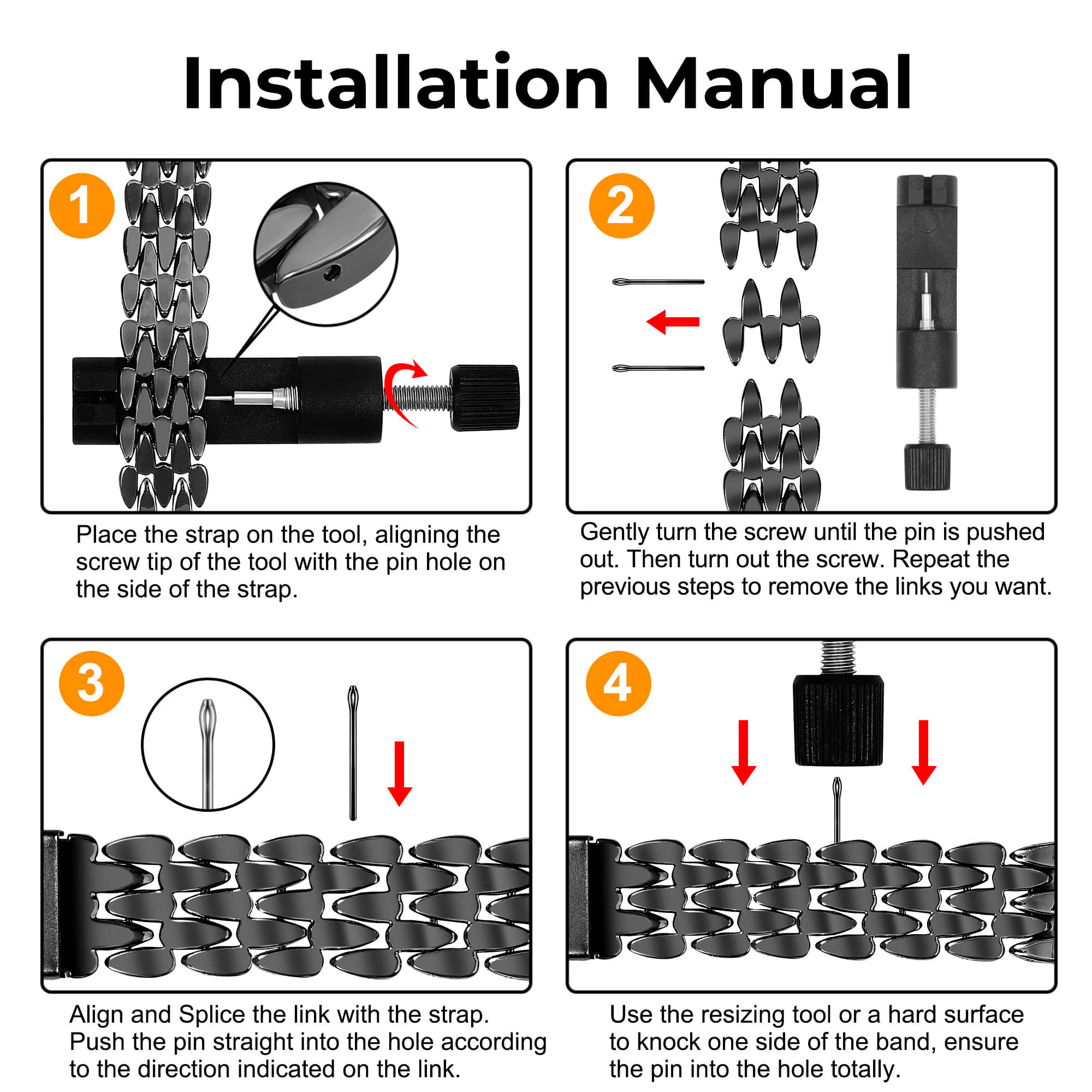 Installation Manual

1

Place the strap on the tool, aligning the screw tip of the tool with the pin hole on the side of the strap.

2

Gently turn the screw until the pin is pushed out. Then turn out the screw. Repeat the previous steps to remove the links you want.

3

Align and Splice the link with the strap. Push the pin straight into the hole according to the direction indicated on the link.

4

Use the resizing tool or a hard surface to knock one side of the band, ensure the pin into the hole totally.