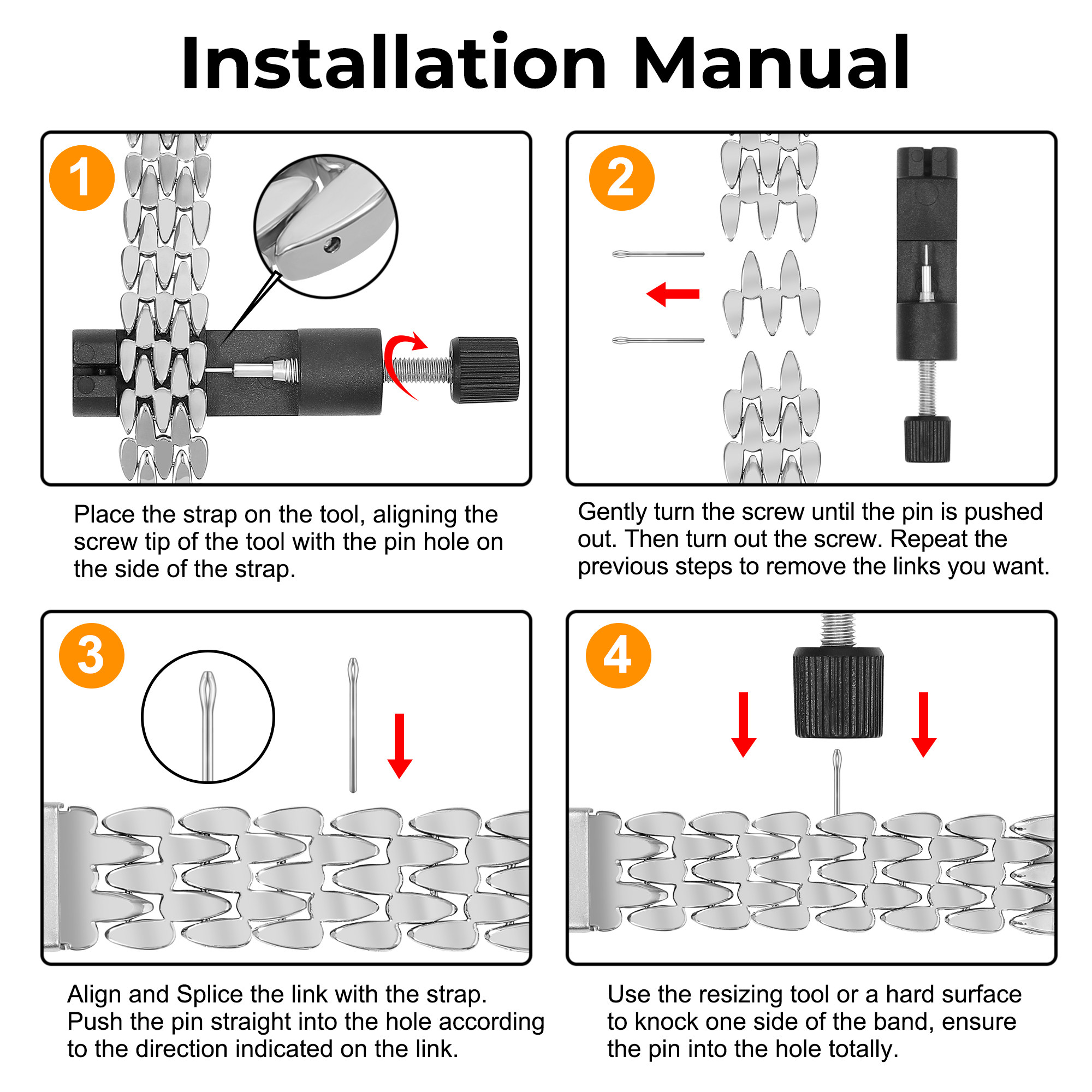 Installation Manual

1

Place the strap on the tool, aligning the screw tip of the tool with the pin hole on the side of the strap.

2

Gently turn the screw until the pin is pushed out. Then turn out the screw. Repeat the previous steps to remove the links you want.

3

Align and Splice the link with the strap. Push the pin straight into the hole according to the direction indicated on the link.

4

Use the resizing tool or a hard surface to knock one side of the band, ensure the pin into the hole totally.