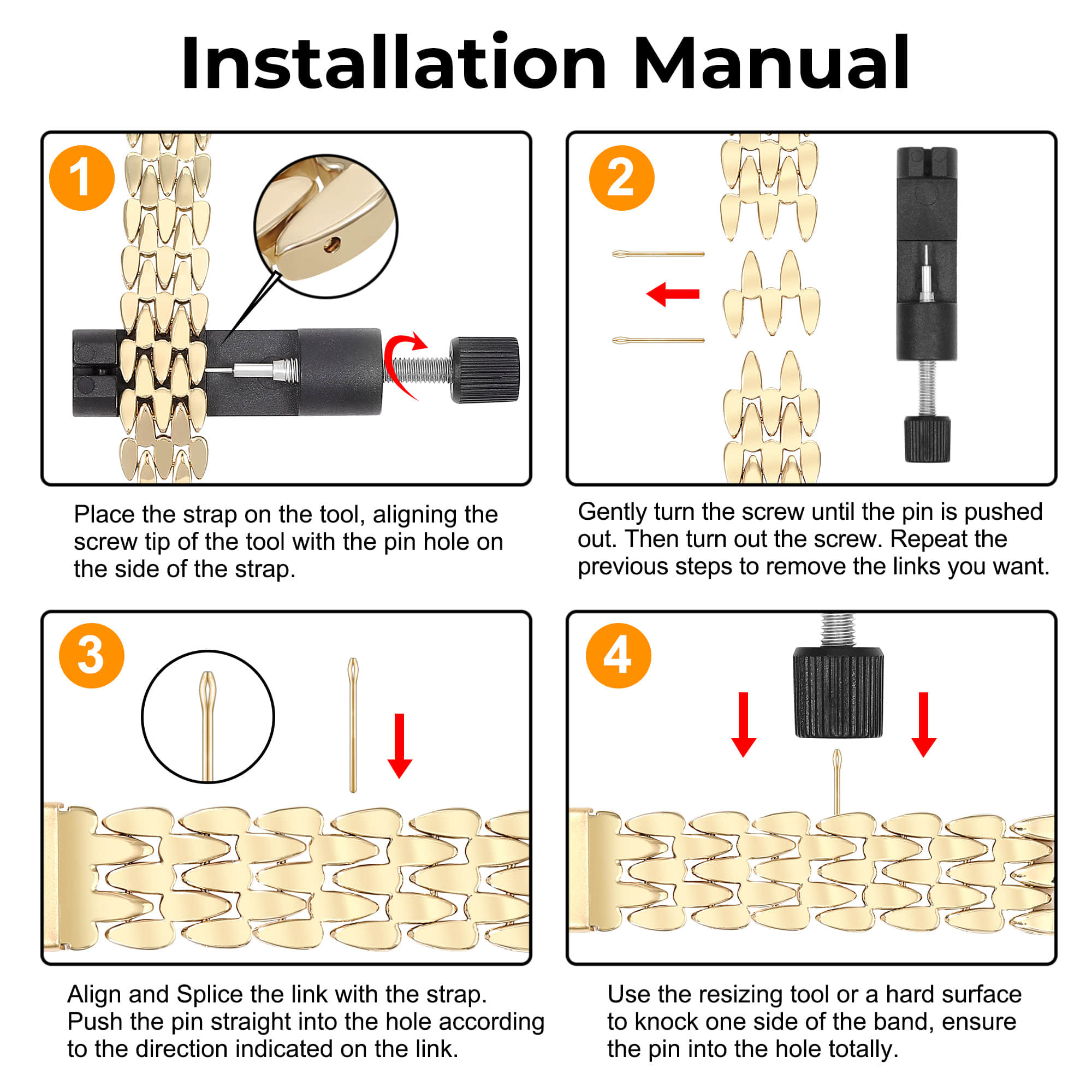 Installation Manual

1

Place the strap on the tool, aligning the screw tip of the tool with the pin hole on the side of the strap.

2

Gently turn the screw until the pin is pushed out. Then turn out the screw. Repeat the previous steps to remove the links you want.

3

Align and Splice the link with the strap. Push the pin straight into the hole according to the direction indicated on the link.

4

Use the resizing tool or a hard surface to knock one side of the band, ensure the pin into the hole totally.