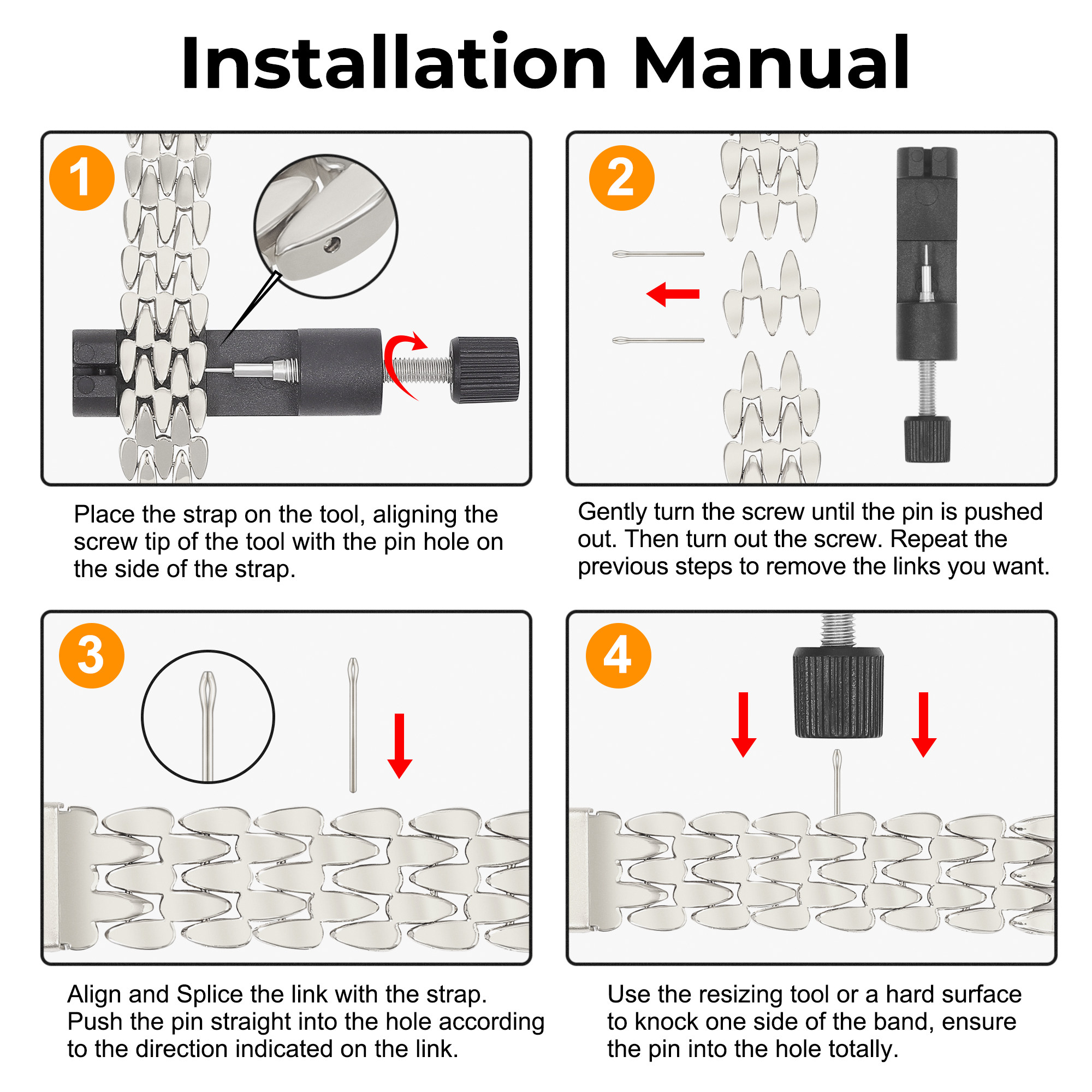 Installation Manual

1

Place the strap on the tool, aligning the screw tip of the tool with the pin hole on the side of the strap.

2

Gently turn the screw until the pin is pushed out. Then turn out the screw. Repeat the previous steps to remove the links you want.

3

Align and Splice the link with the strap. Push the pin straight into the hole according to the direction indicated on the link.

4

Use the resizing tool or a hard surface to knock one side of the band, ensure the pin into the hole totally.