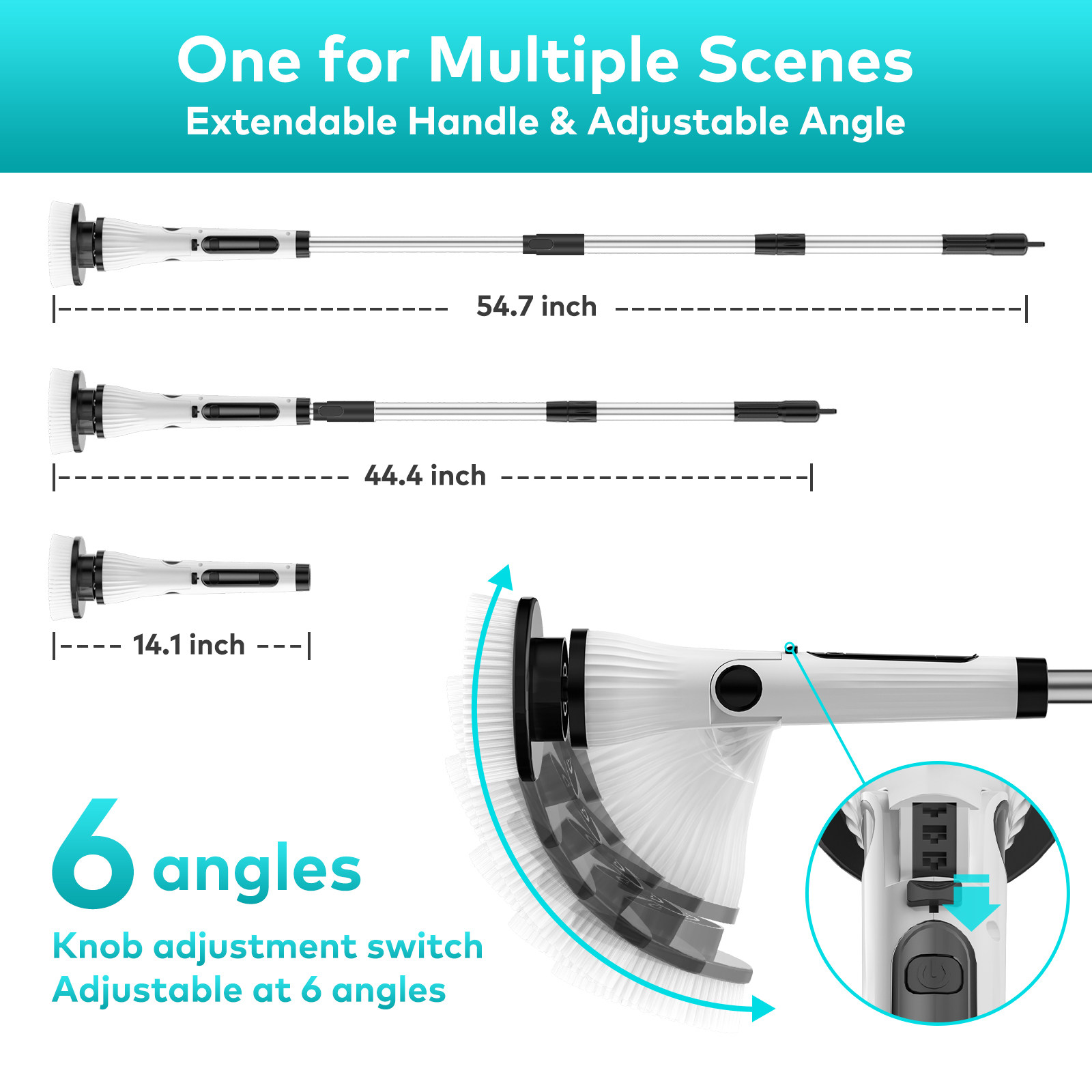 One for Multiple Scenes
Extendable Handle & Adjustable Angle

54.7 inch

44.4 inch

14.1 inch

6 angles
Knob adjustment switch
Adjustable at 6 angles