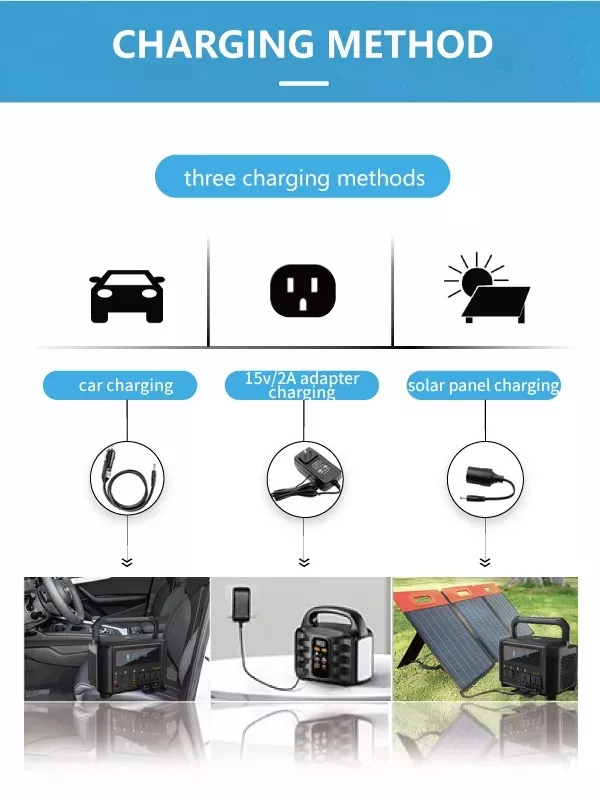 CHARGING METHOD

three charging methods

car charging

15v/2A adapter charging

solar panel charging