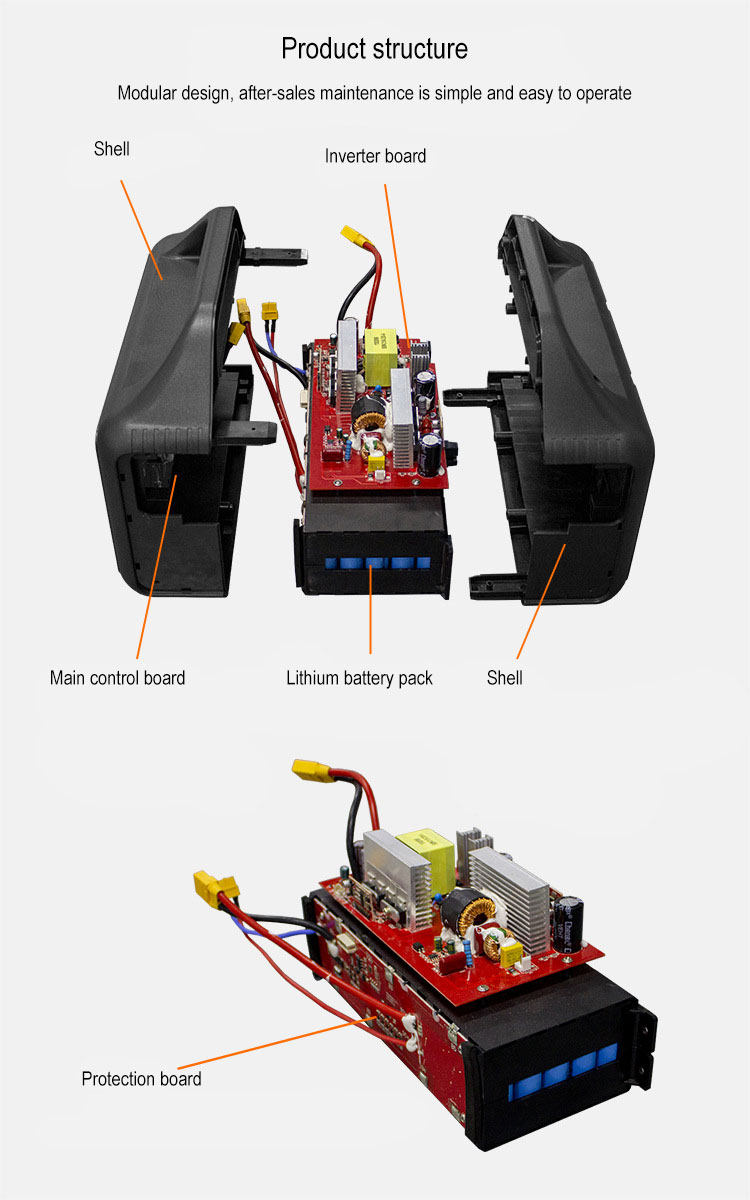 Product structure

Modular design, after-sales maintenance is simple and easy to operate

Shell

Inverter board

Main control board

Lithium battery pack

Shell

Protection board