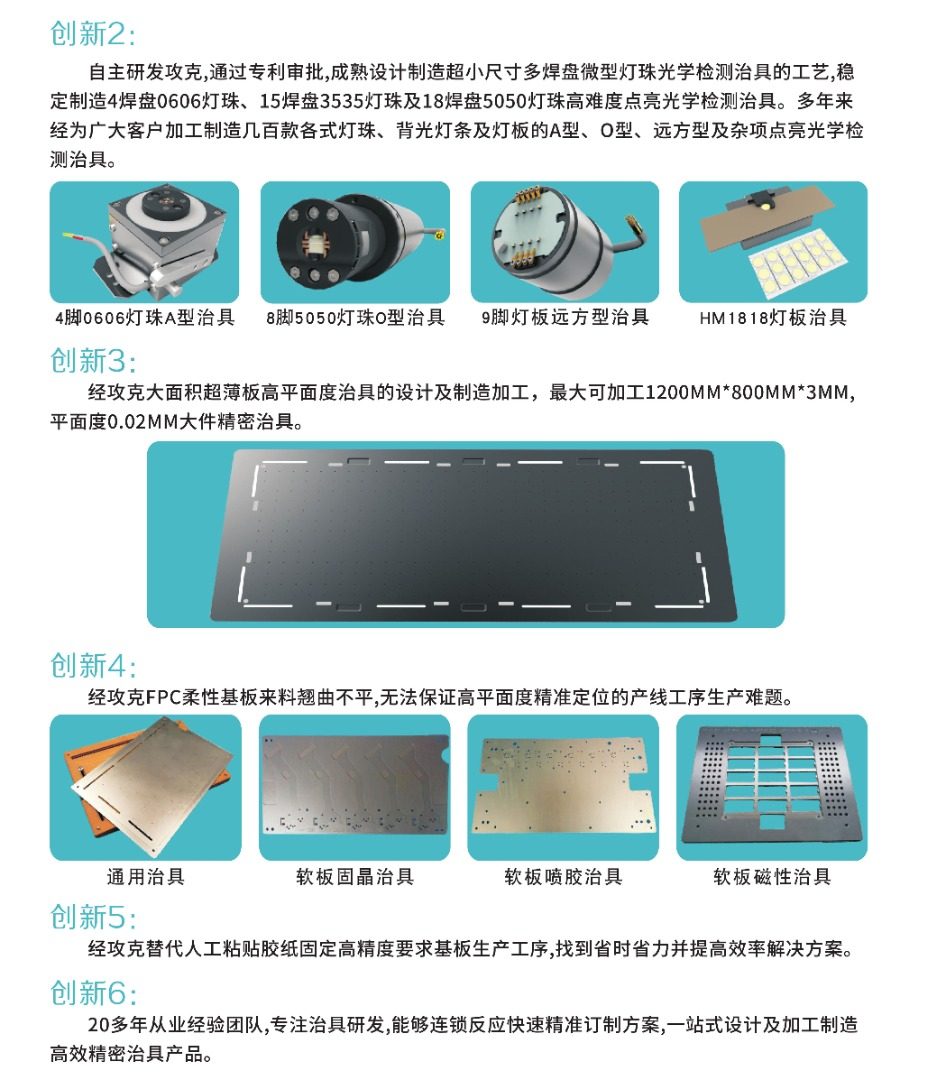 创新2:

自主研发攻克,通过专利审批,成熟设计制造超小尺寸多焊盘微型灯珠光学检测治具的工艺,稳定制造4焊盘0606灯珠、15焊盘3535灯珠及18焊盘5050灯珠高难度点亮光学检测治具。多年来经为广大客户加工制造几百款各式灯珠、背光灯条及灯板的A型、O型、远方型及杂项点亮光学检测治具。

4脚0606灯珠A型治具

8脚5050灯珠O型治具

9脚灯板远方型治具

HM1818灯板治具

创新3:

经攻克大面积超薄板高平面度治具的设计及制造加工，最大可加工1200MM*800MM*3MM,平面度0.02MM大件精密治具。

创新4:

经攻克FPC柔性基板来料翘曲不平,无法保证高平面度精准定位的产线工序生产难题。

通用治具

软板固晶治具

软板喷胶治具

软板磁性治具

创新5:

经攻克替代人工粘贴胶纸固定高精度要求基板生产工序,找到省时省力并提高效率解决方案。

创新6:

20多年从业经验团队,专注治具研发,能够连锁反应快速精准订制方案,一站式设计及加工制造高效精密治具产品。