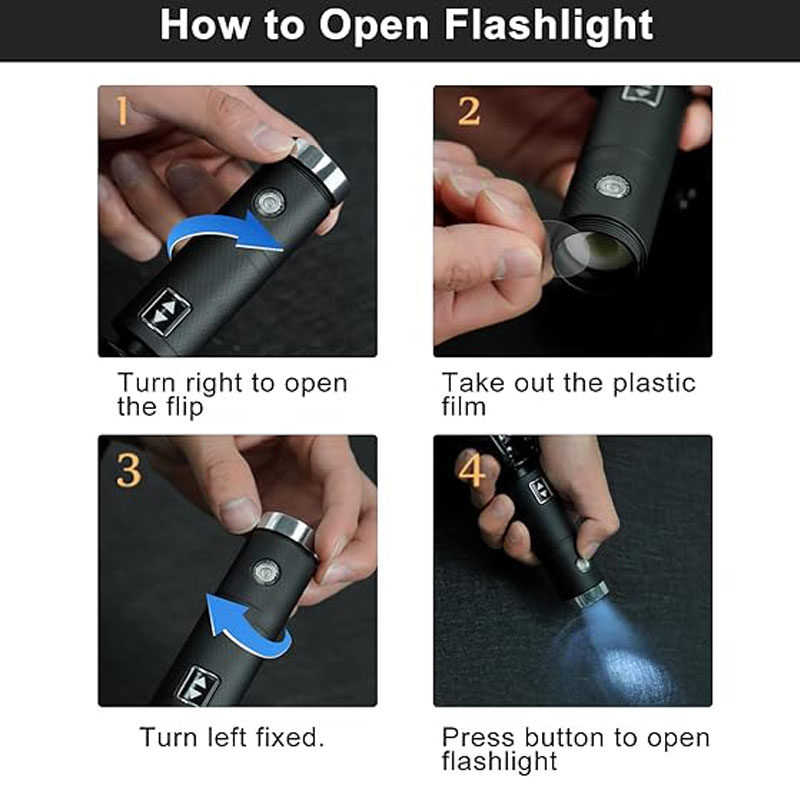 How to Open Flashlight

1

Turn right to open the flip

2

Take out the plastic film

3

Turn left fixed.

4

Press button to open flashlight