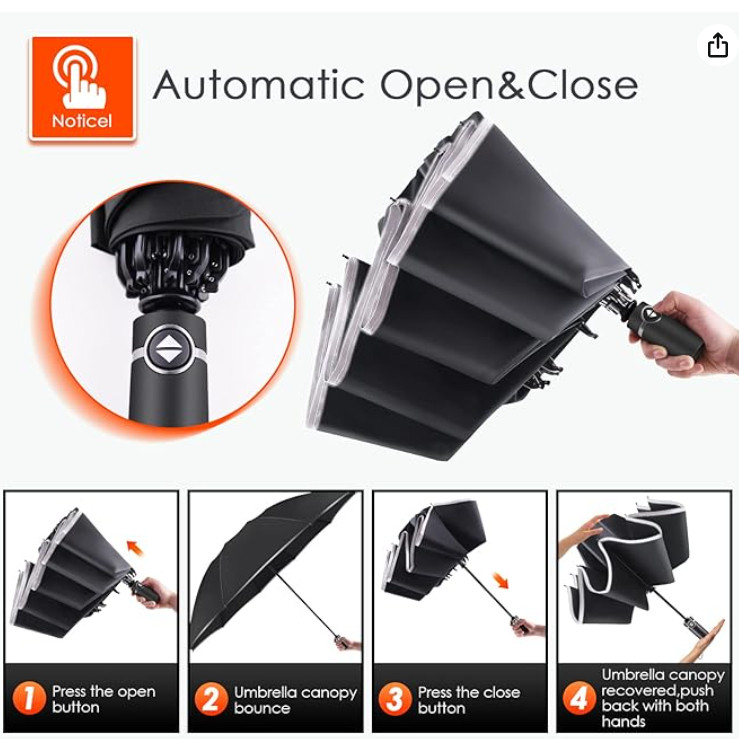 Noticel

Automatic Open&Close

1 Press the open button

2 Umbrella canopy bounce

3 Press the close button

4 Umbrella canopy recovered,push back with both hands