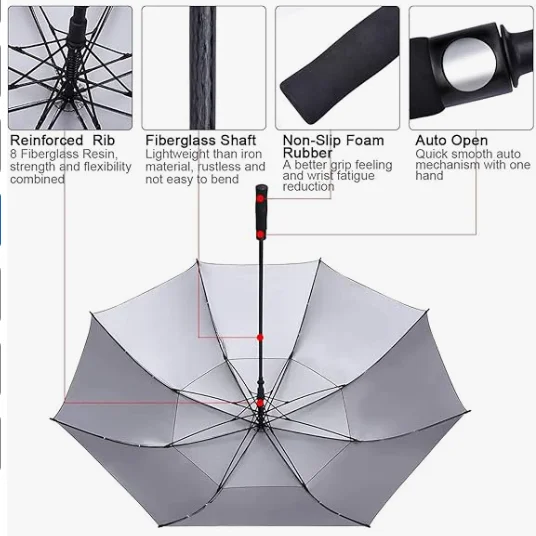 Reinforced Rib
8 Fiberglass Resin, strength and flexibility combined

Fiberglass Shaft
Lightweight than iron material, rustless and not easy to bend

Non-Slip Foam Rubber
A better grip feeling and wrist fatigue reduction

Auto Open
Quick smooth auto mechanism with one hand