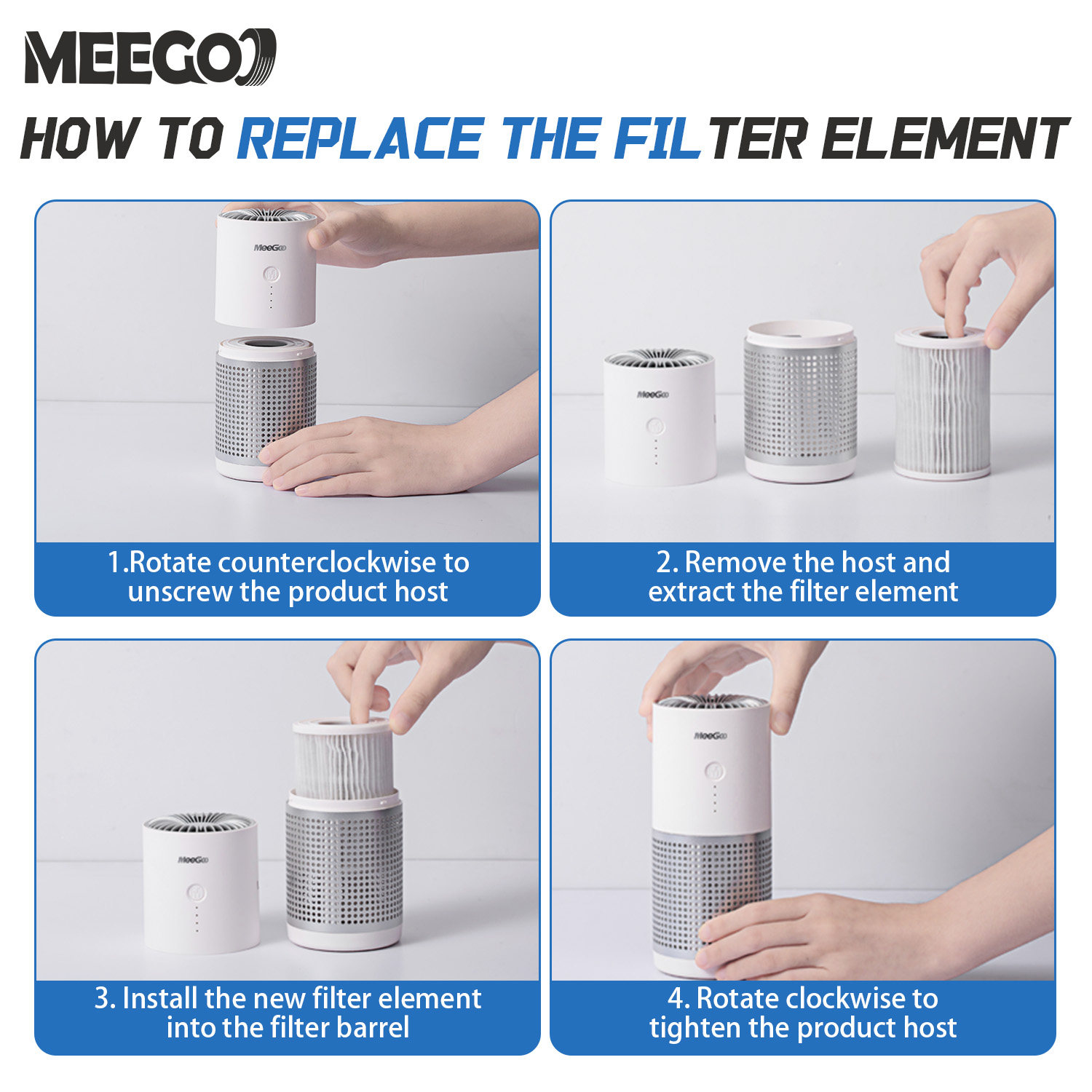 MEEGO

HOW TO REPLACE THE FILTER ELEMENT

MeeGo

1.Rotate counterclockwise to unscrew the product host

MeeGo

2. Remove the host and extract the filter element

MeeGo

3. Install the new filter element into the filter barrel

MeeGo

4. Rotate clockwise to tighten the product host