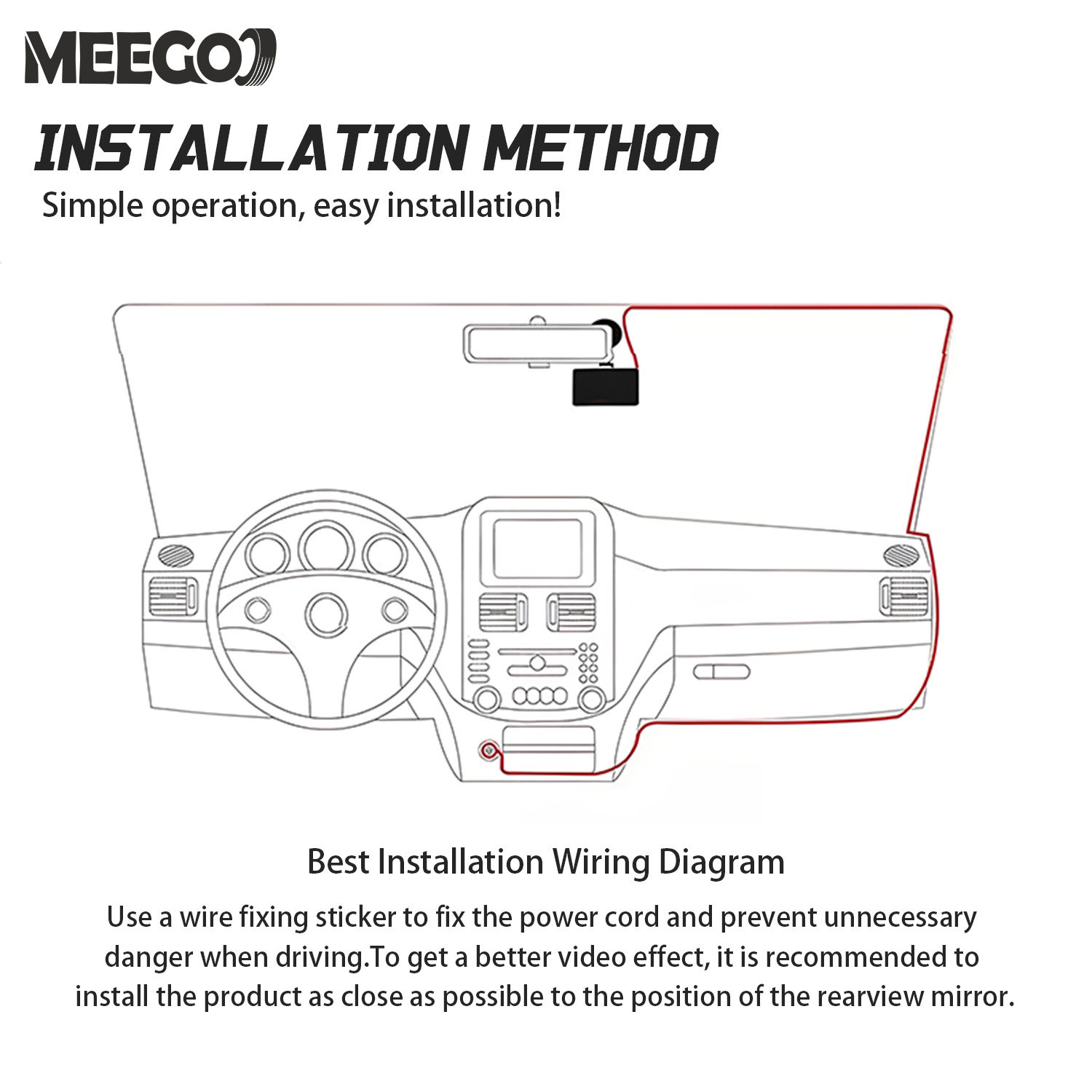 MEEGO

INSTALLATION METHOD

Simple operation, easy installation!

Best Installation Wiring Diagram

Use a wire fixing sticker to fix the power cord and prevent unnecessary danger when driving.To get a better video effect, it is recommended to install the product as close as possible to the position of the rearview mirror.