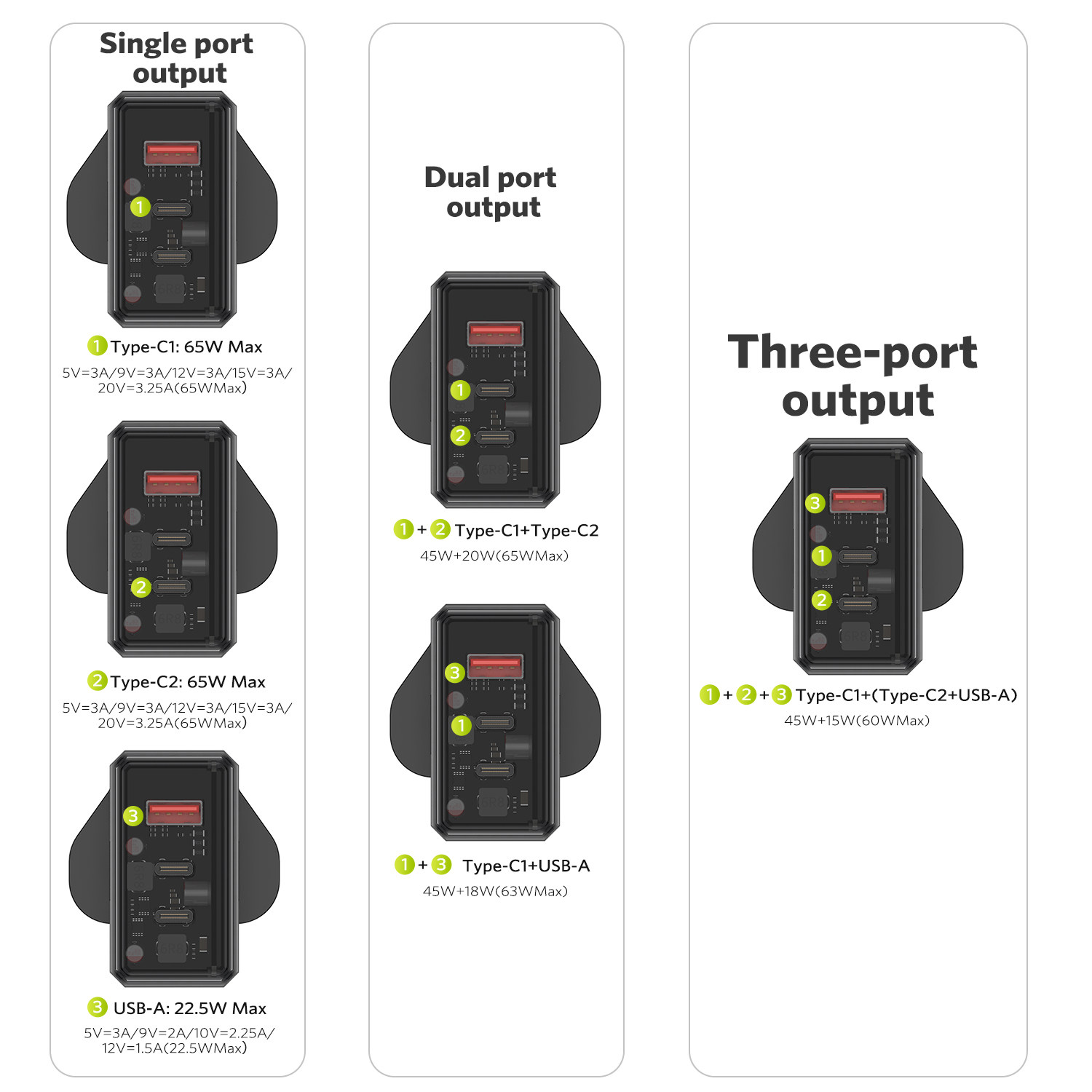 Single port output

1

1 Type-C1: 65W Max

5V=3A/9V=3A/12V=3A/15V=3A/ 20V=3.25A(65WMax)

2

2 Type-C2: 65W Max

5V=3A/9V=3A/12V=3A/15V=3A/ 20V=3.25A(65WMax)

3

3 USB-A: 22.5W Max

5V=3A/9V=2A/10V=2.25A/ 12V=1.5A(22.5WMax)

Dual port output

1

2

1 + 2 Type-C1+Type-C2

45W+20W(65WMax)

3

1

1 + 3 Type-C1+USB-A

45W+18W(63WMax)

Three-port output

3

1

2

1 + 2 + 3 Type-C1+(Type-C2+USB-A)

45W+15W(60WMax)