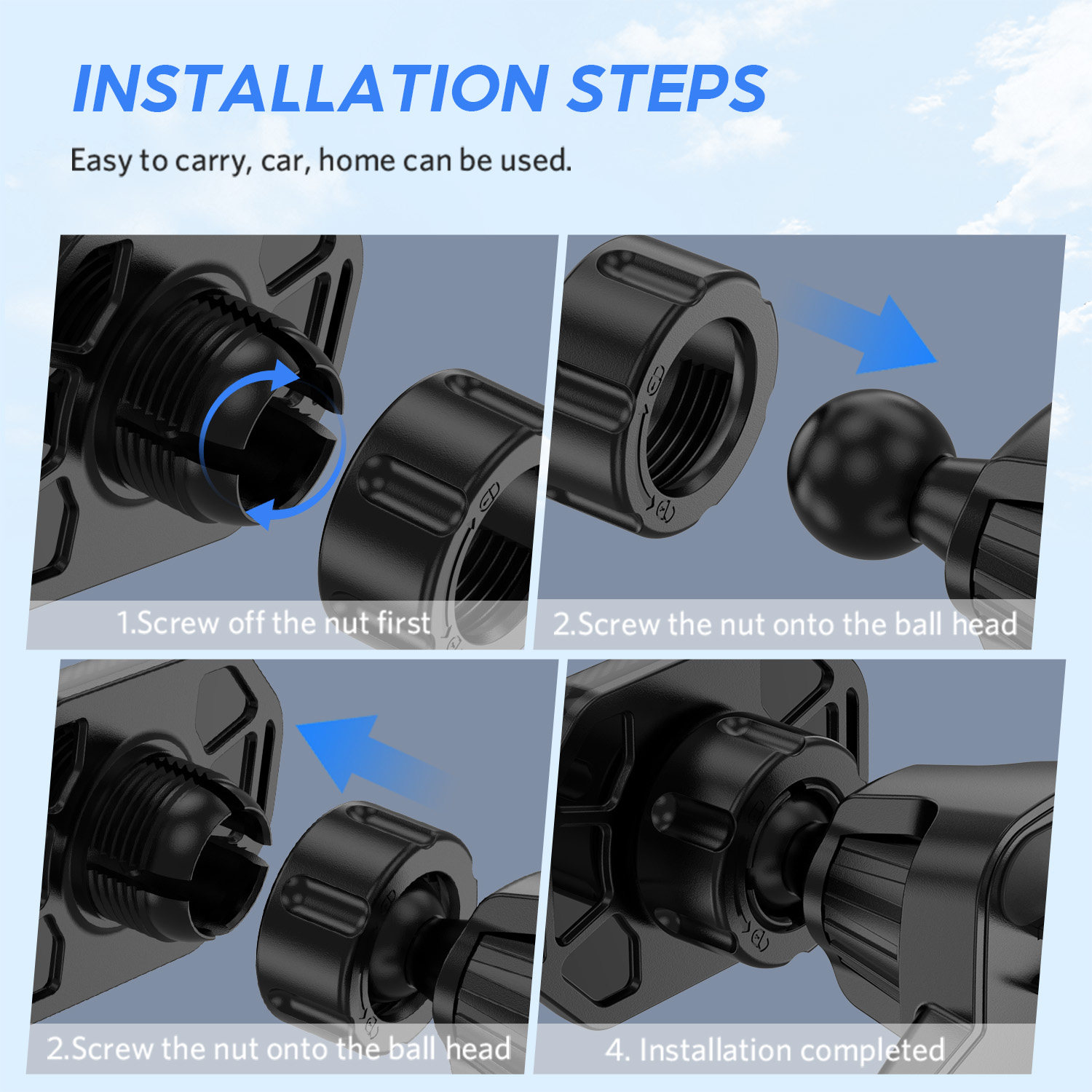 INSTALLATION STEPS

Easy to carry, car, home can be used.

1.Screw off the nut first

2.Screw the nut onto the ball head

2.Screw the nut onto the ball head

4. Installation completed