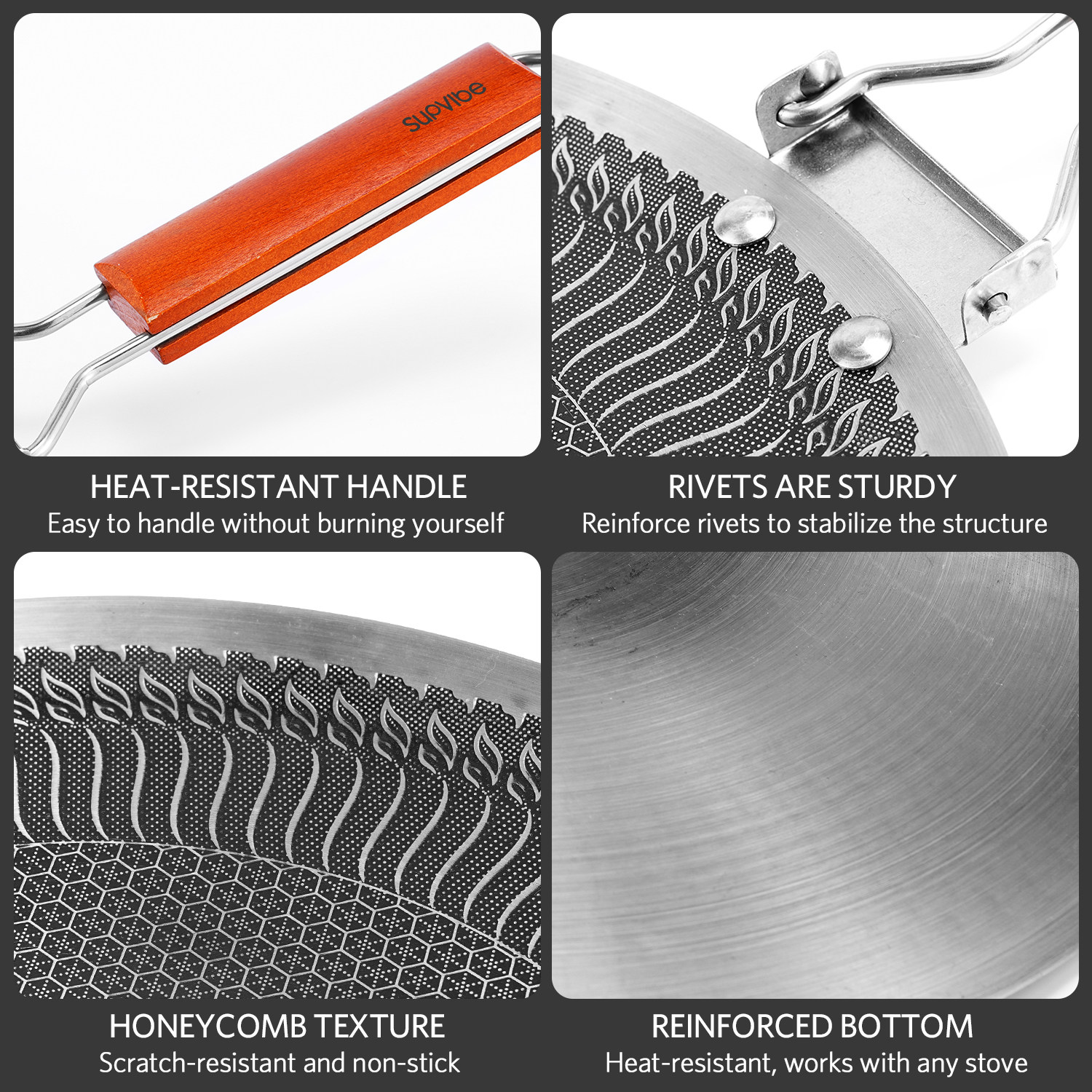 supvibe

HEAT-RESISTANT HANDLE
Easy to handle without burning yourself

RIVETS ARE STURDY
Reinforce rivets to stabilize the structure

HONEYCOMB TEXTURE
Scratch-resistant and non-stick

REINFORCED BOTTOM
Heat-resistant, works with any stove